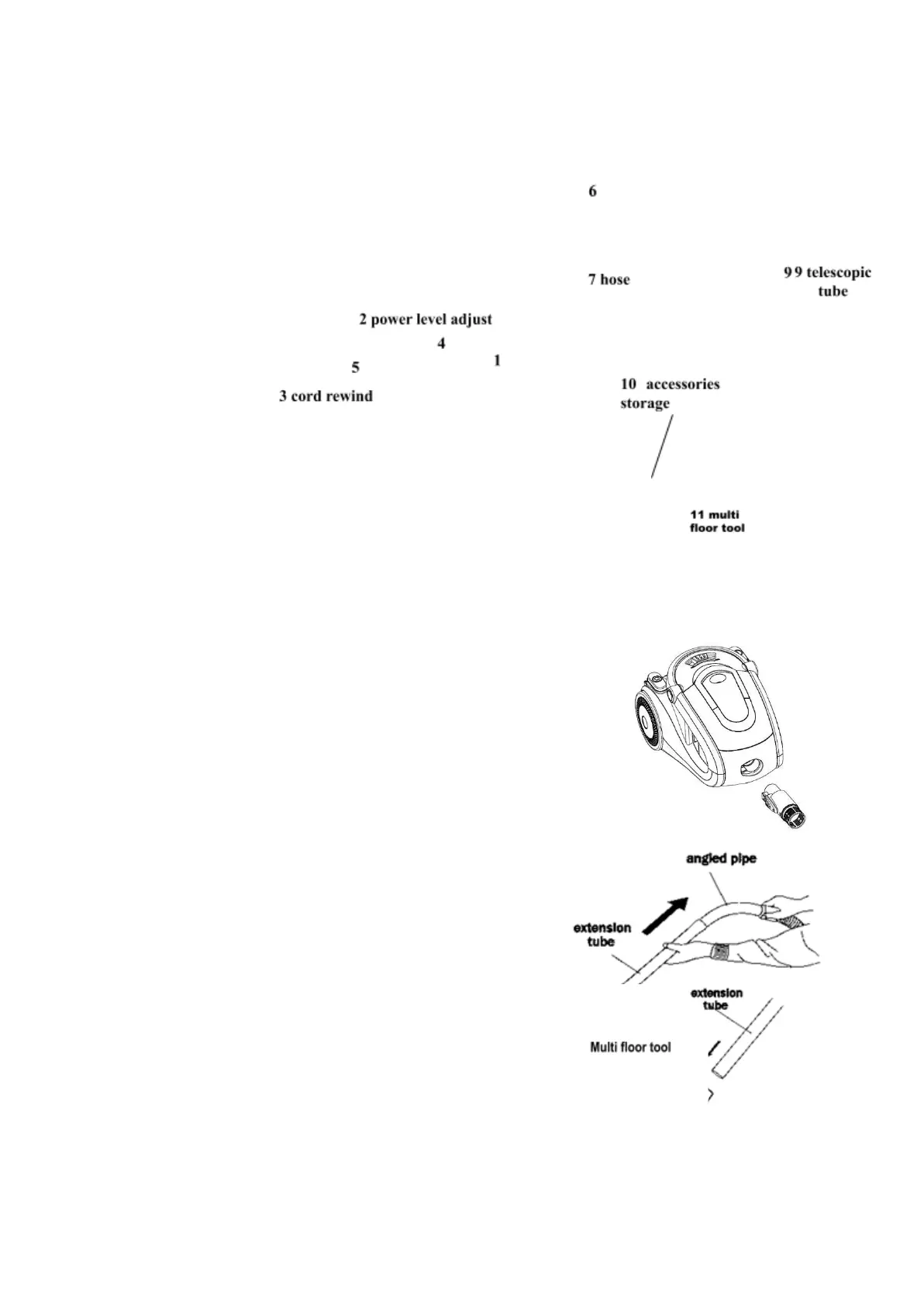 6

7 hose

9 9 telescopic tube

2 power level adjust

4

5

1

3 cord rewind

10 accessories storage

11 multi floor tool

angled pipe

extension tube

extension tube

Multi floor tool