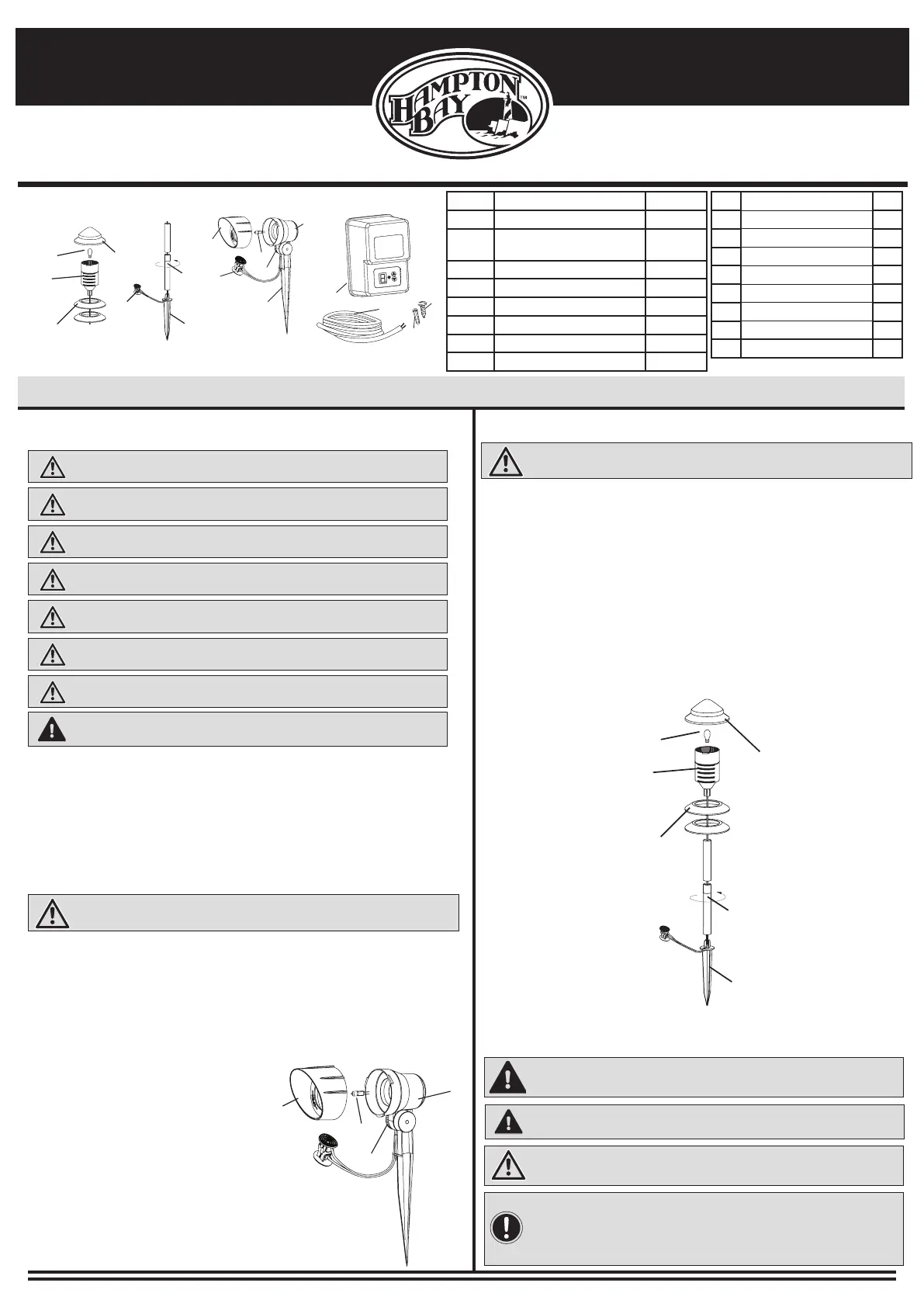 HAMPTON BAY™