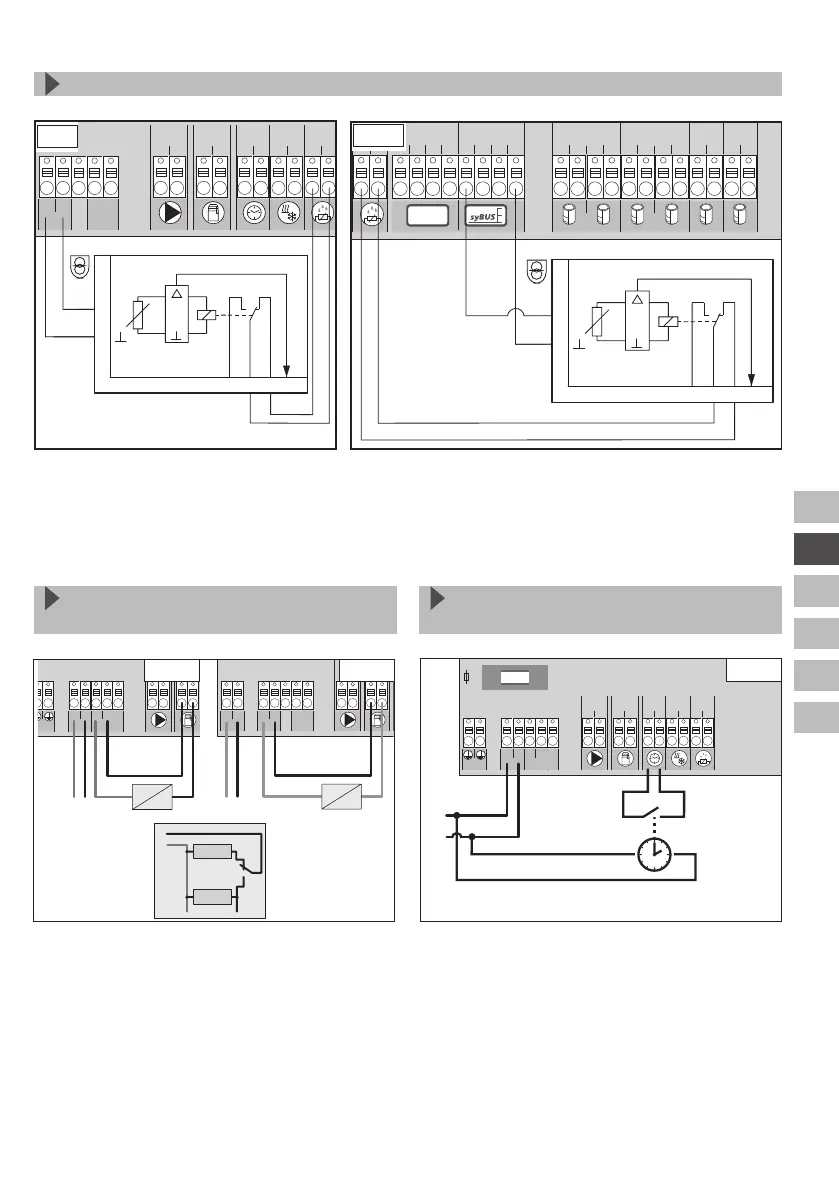 syBUS