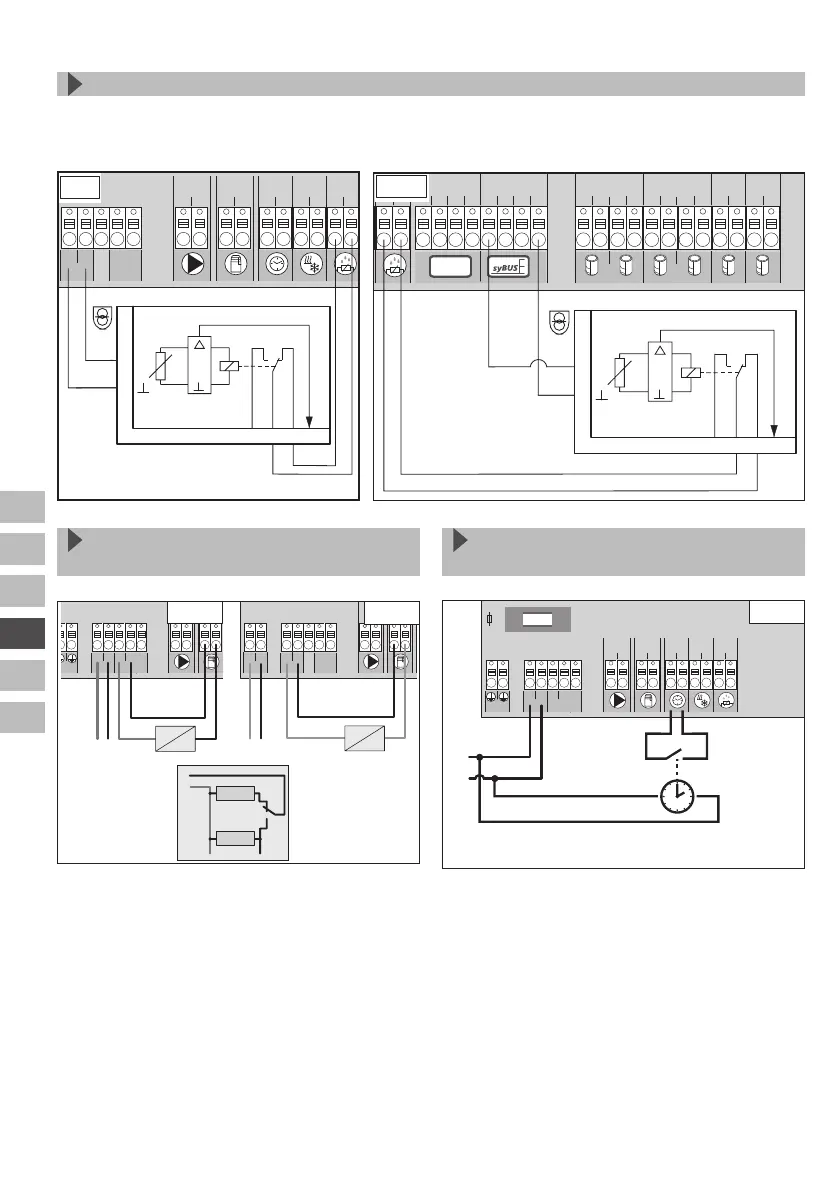 syBUS