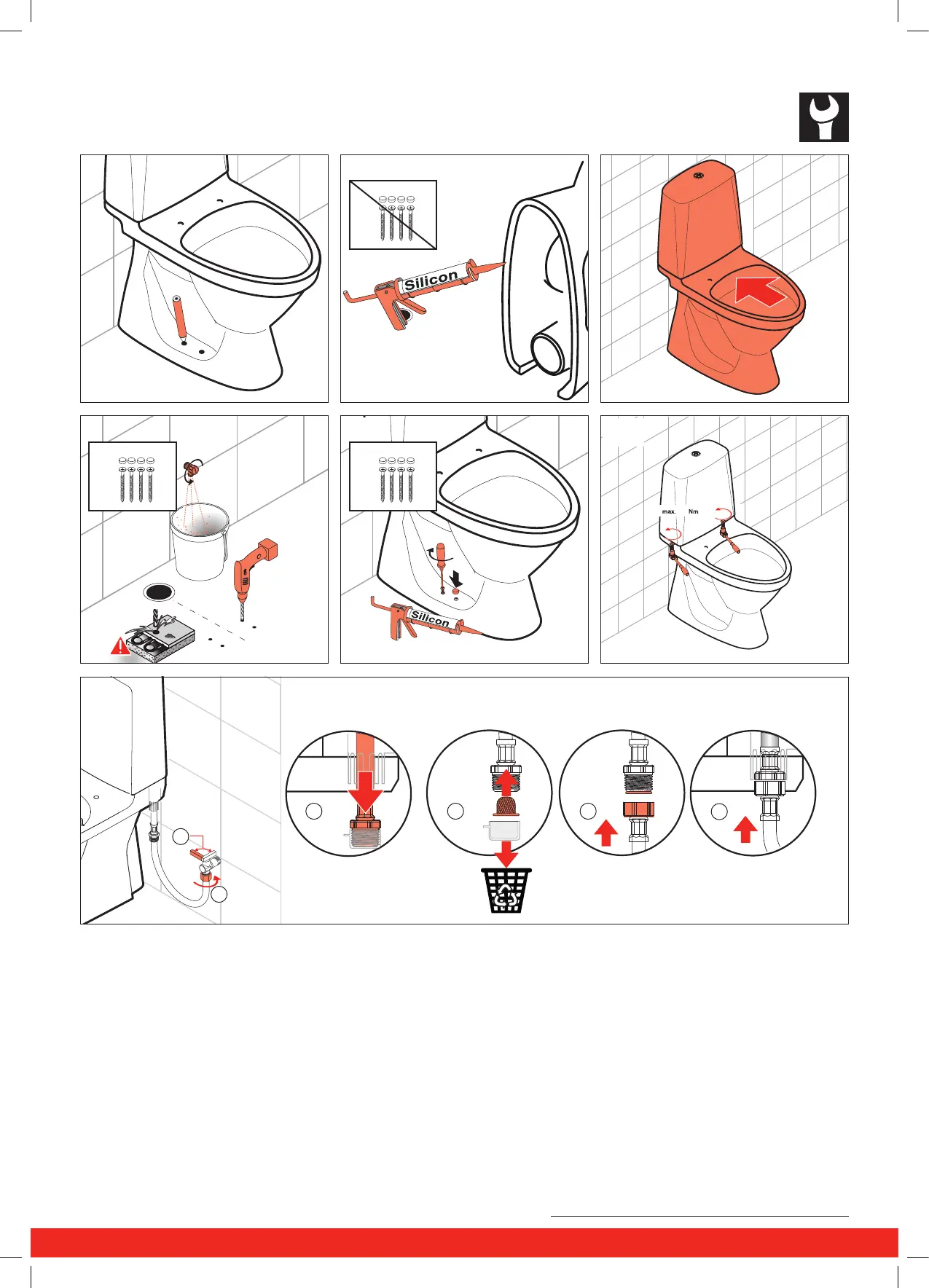 Silicon

Silicon

max. Nm