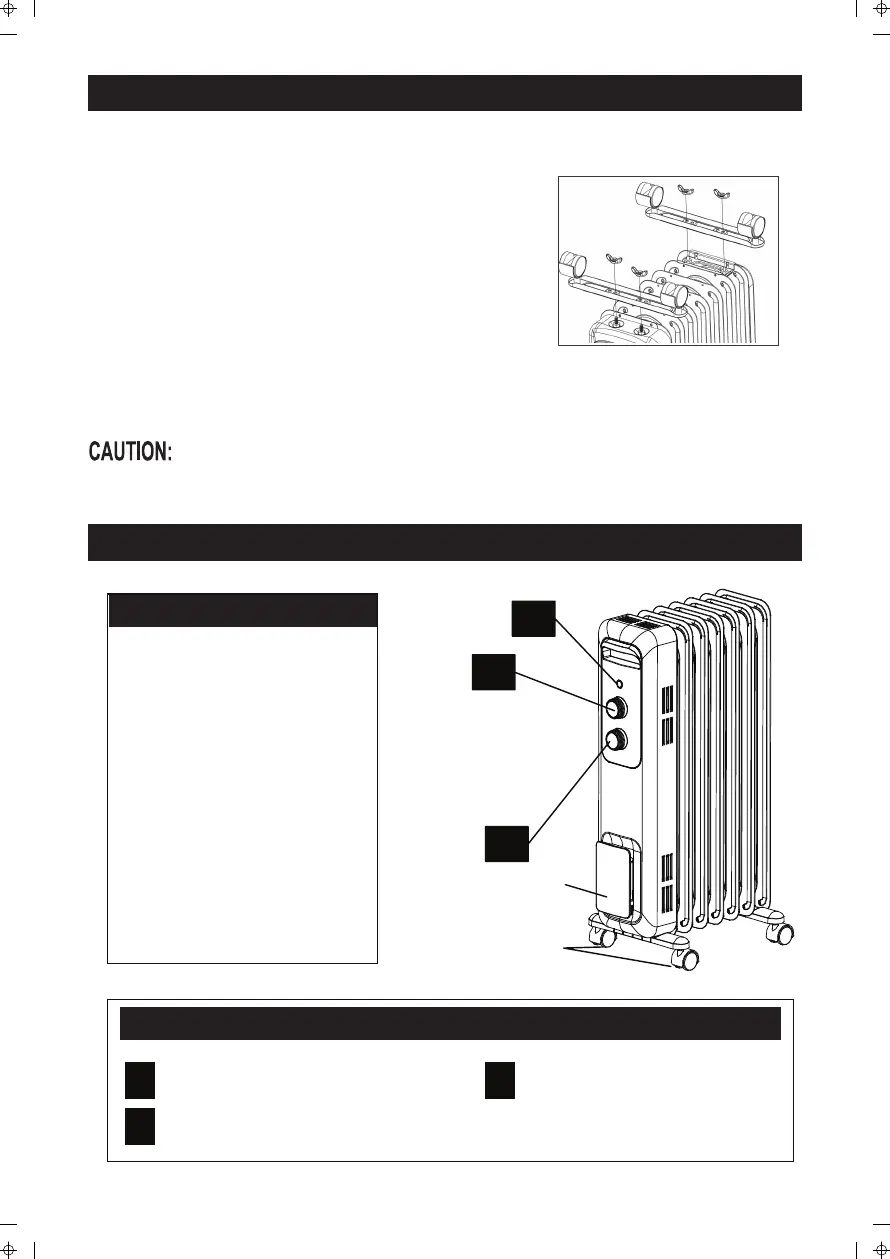 CAUTION: