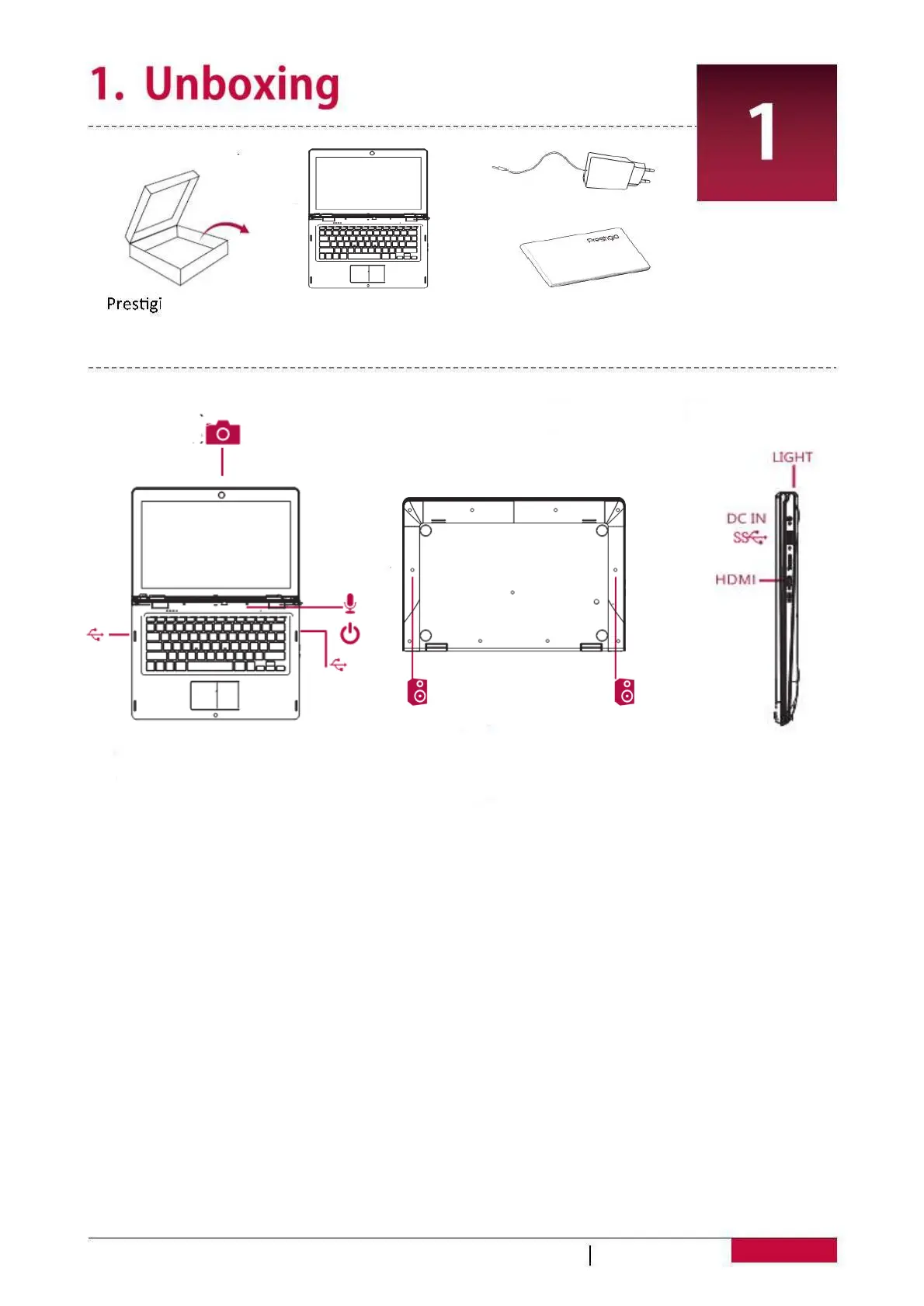 1. Unboxing

1

Prestigi

Prestigio

LIGHT

DC IN

SS

HDMI