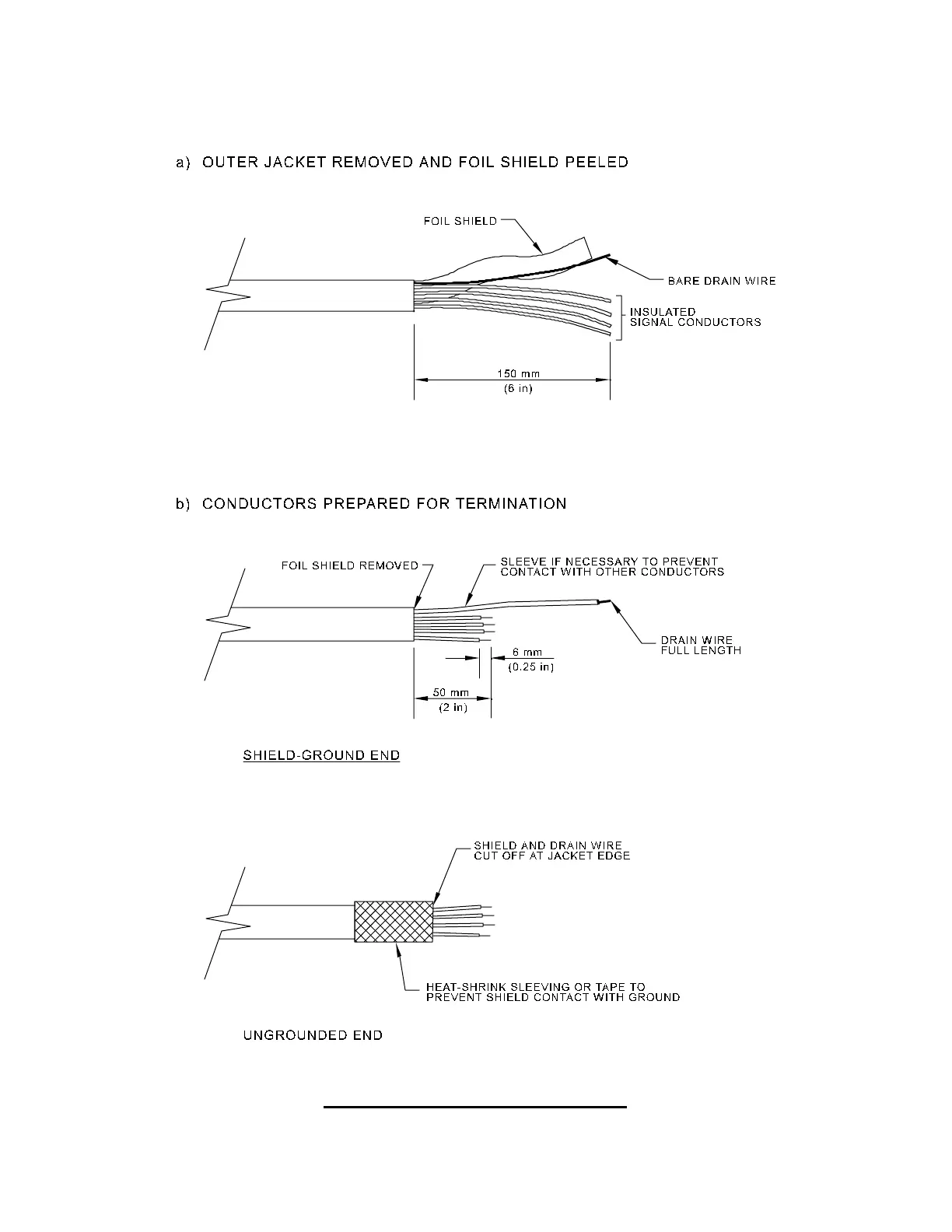 a) OUTER JACKET REMOVED AND FOIL SHIELD PEELED

FOIL SHIELD

BARE DRAIN WIRE

INSULATED SIGNAL CONDUCTORS

150 mm (6 in)

b) CONDUCTORS PREPARED FOR TERMINATION

FOIL SHIELD REMOVED

SLEEVE IF NECESSARY TO PREVENT CONTACT WITH OTHER CONDUCTORS

DRAIN WIRE FULL LENGTH

6 mm (0.25 in)

50 mm (2 in)

SHIELD-GROUND END

SHIELD AND DRAIN WIRE CUT OFF AT JACKET EDGE

HEAT-SHRINK SLEEVING OR TAPE TO PREVENT SHIELD CONTACT WITH GROUND

UNGROUNDED END