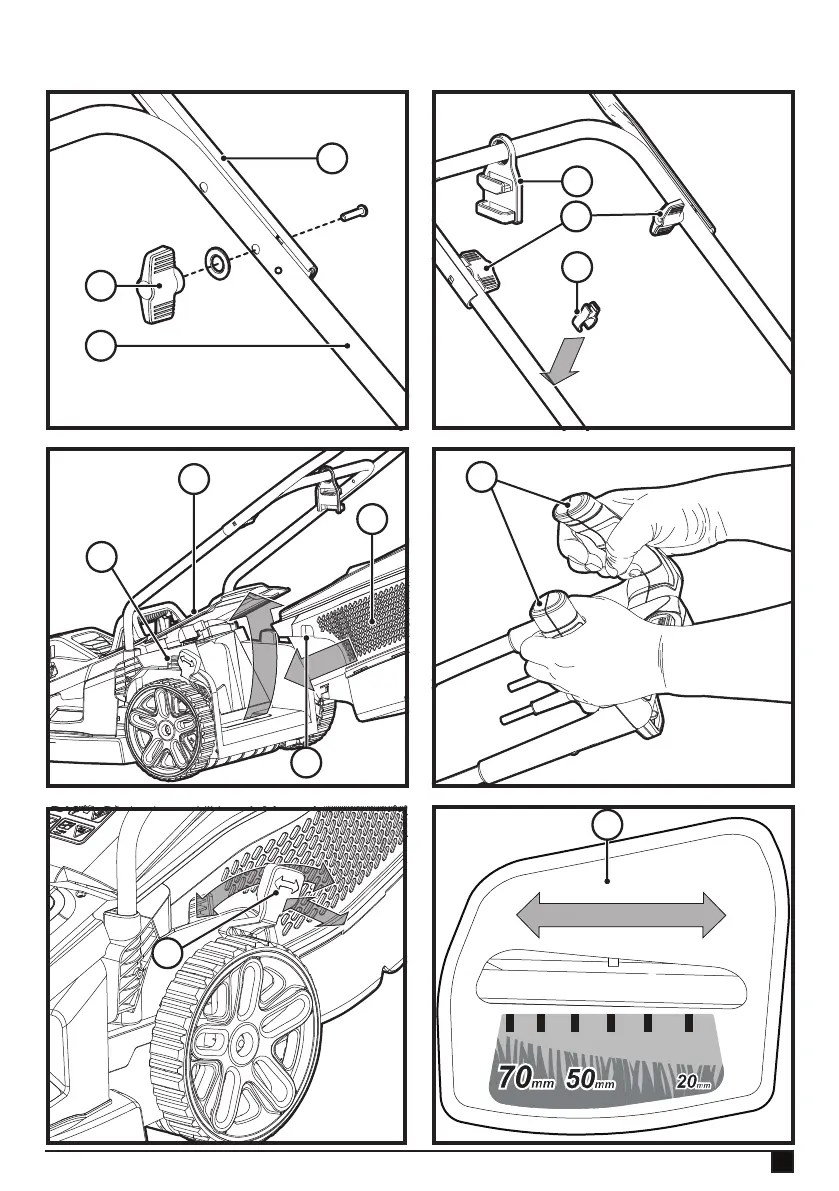 70mm 50mm 20mm