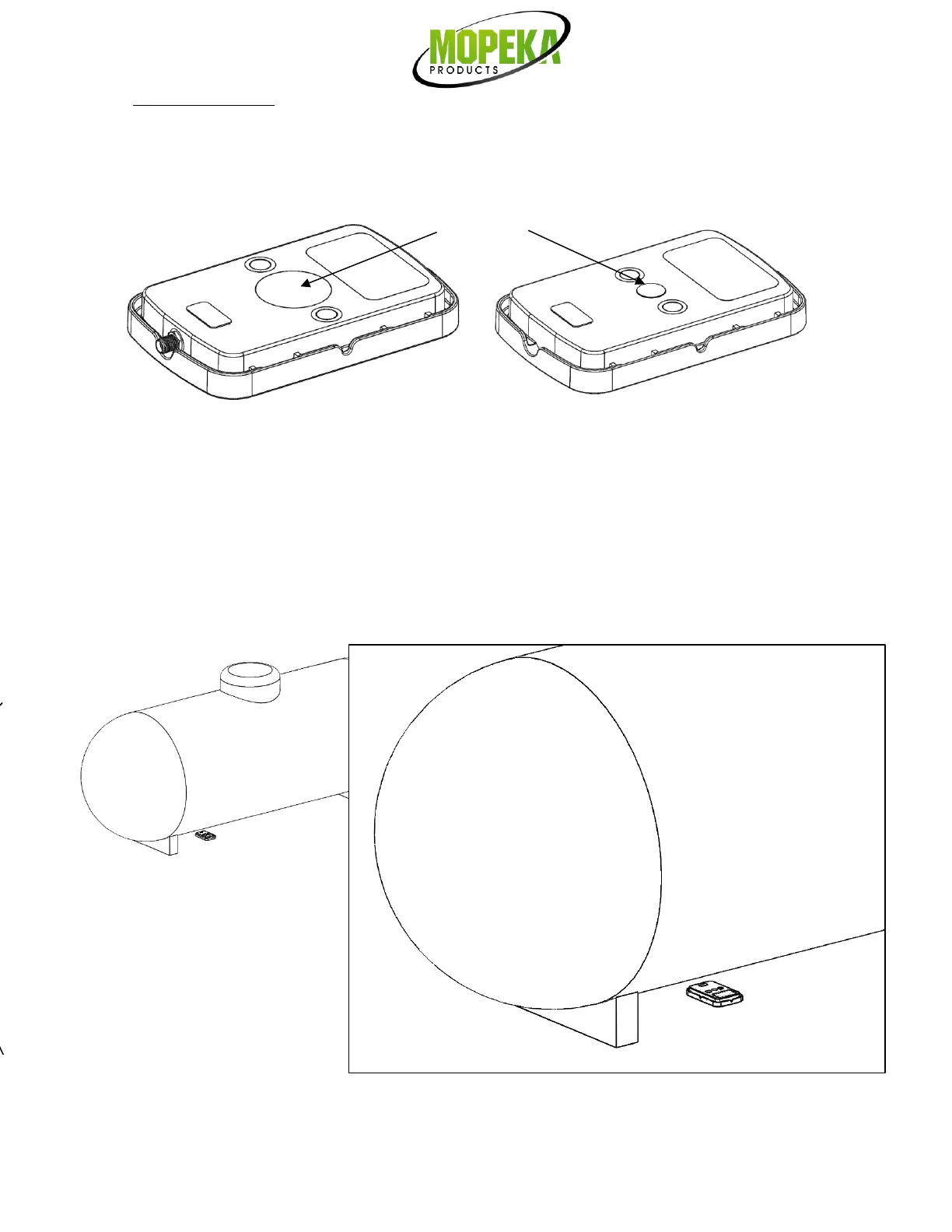 MOPEKA
PRODUCTS