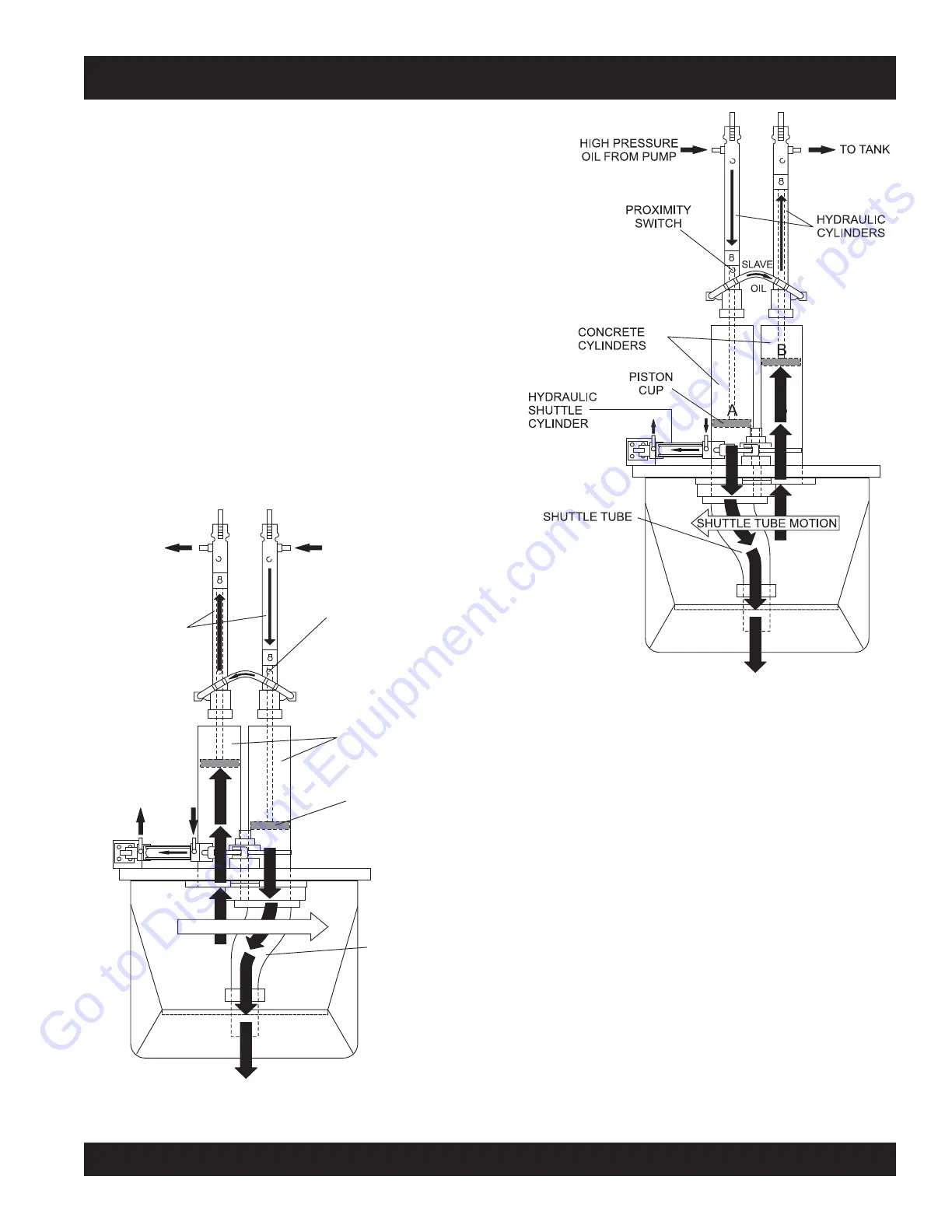 HIGH PRESSURE OIL FROM PUMP

TO TANK

PROXIMITY SWITCH

HYDRAULIC CYLINDERS

SLAVE

OIL

CONCRETE CYLINDERS

B

PISTON CUP

HYDRAULIC SHUTTLE CYLINDER

A

SHUTTLE TUBE

SHUTTLE TUBE MOTION