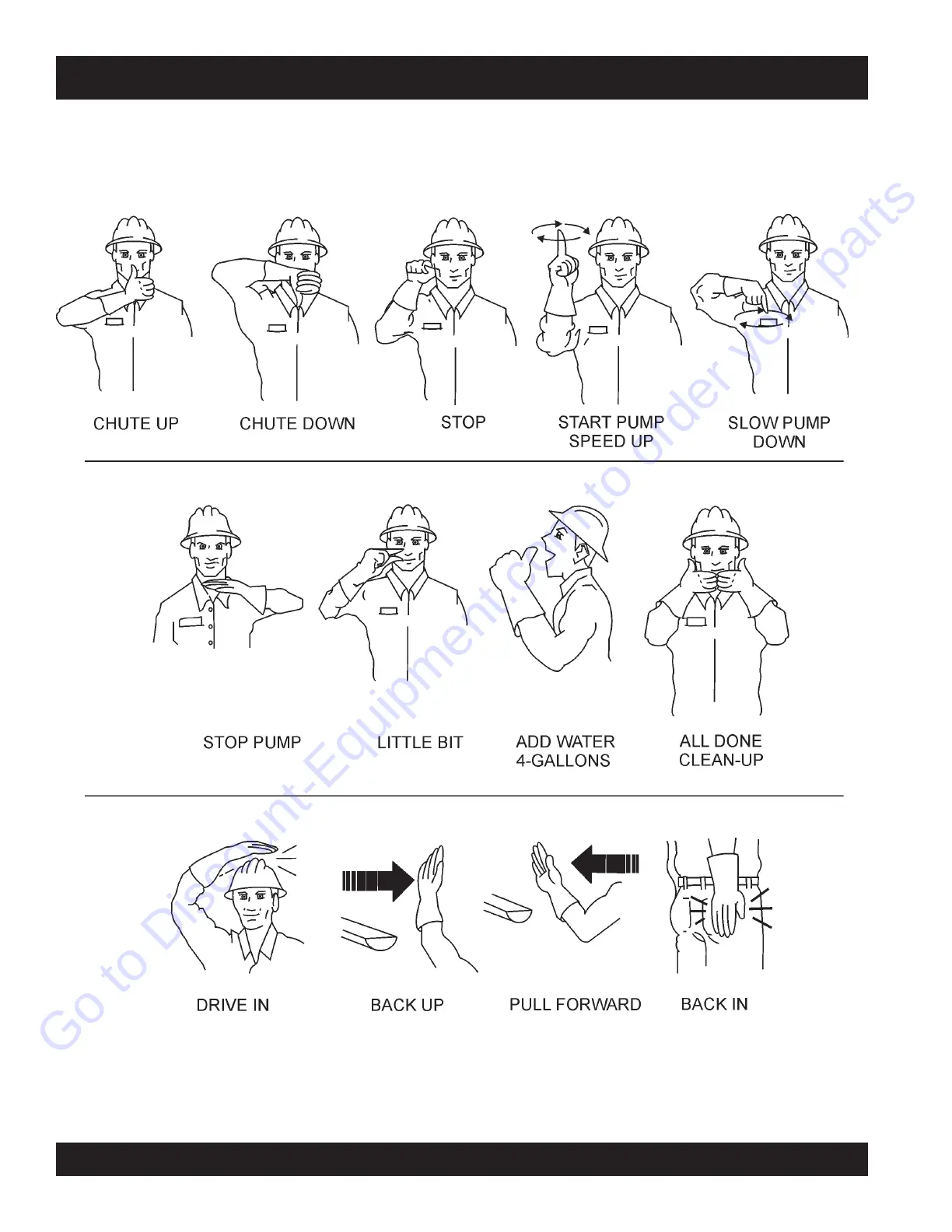 CHUTE UP

CHUTE DOWN

STOP

START PUMP
SPEED UP

SLOW PUMP
DOWN

STOP PUMP

LITTLE BIT

ADD WATER
4-GALLONS

ALL DONE
CLEAN-UP

DRIVE IN

BACK UP

PULL FORWARD

BACK IN