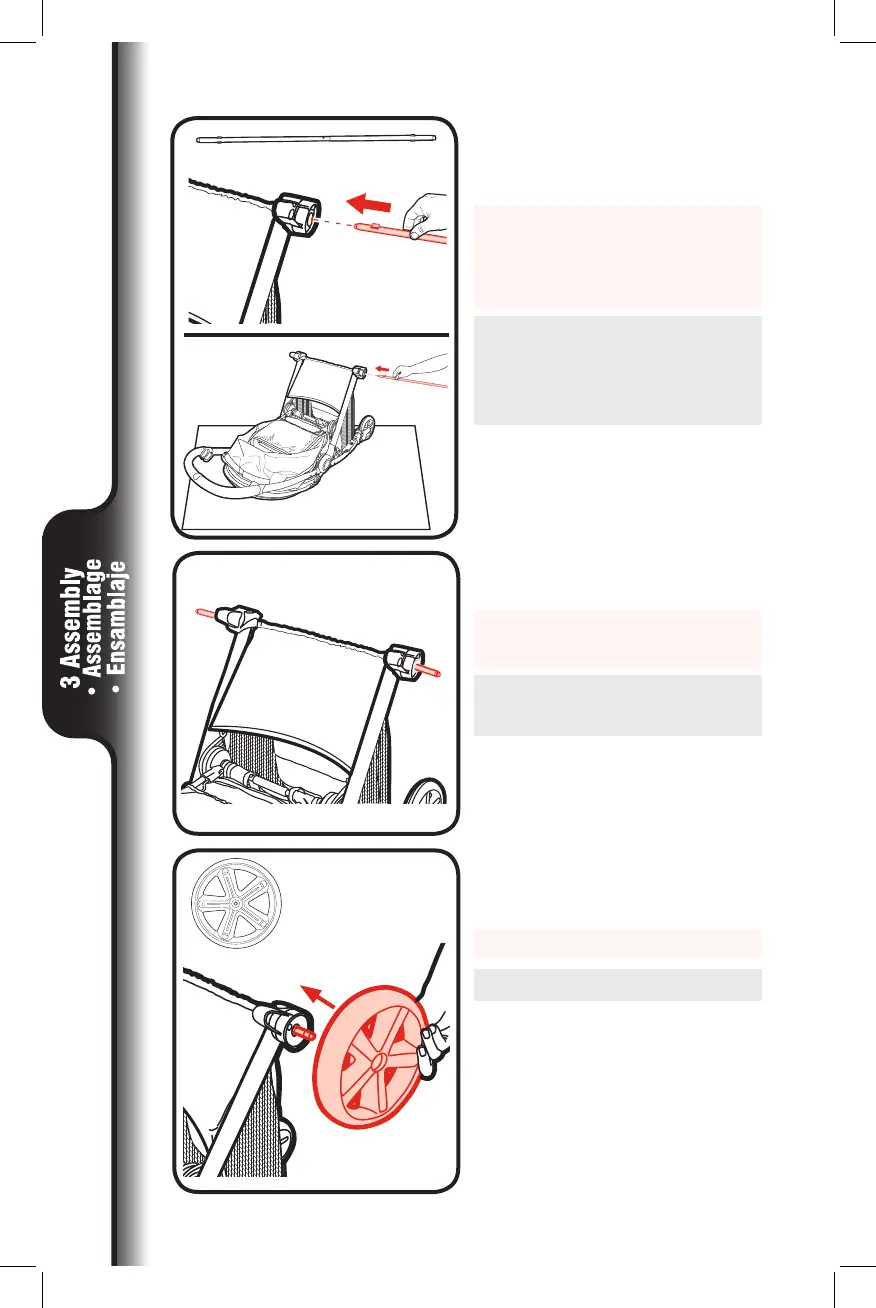 3 Assembly
• Assemblage
• Ensamblaje