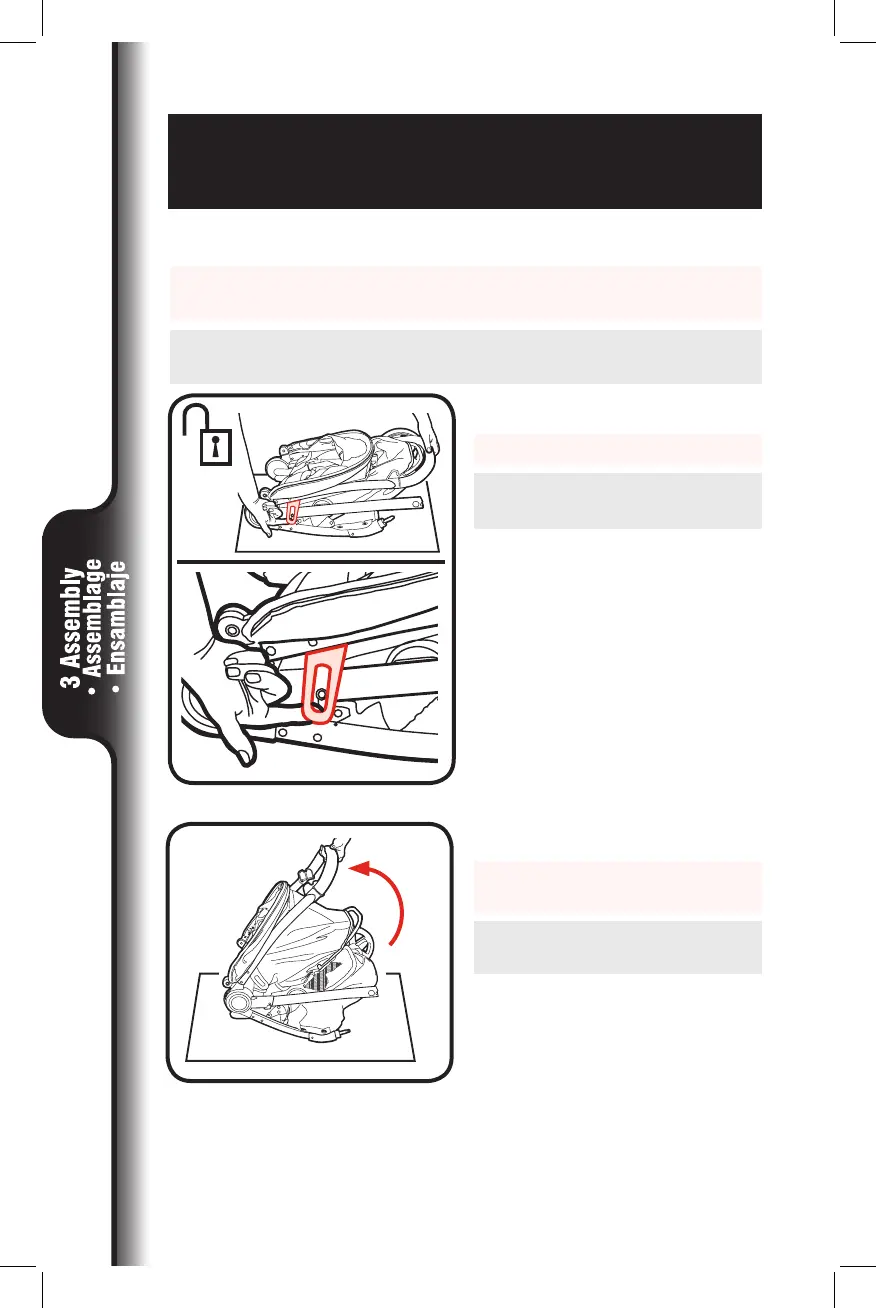 3 Assembly
• Assemblage
• Ensamblaje