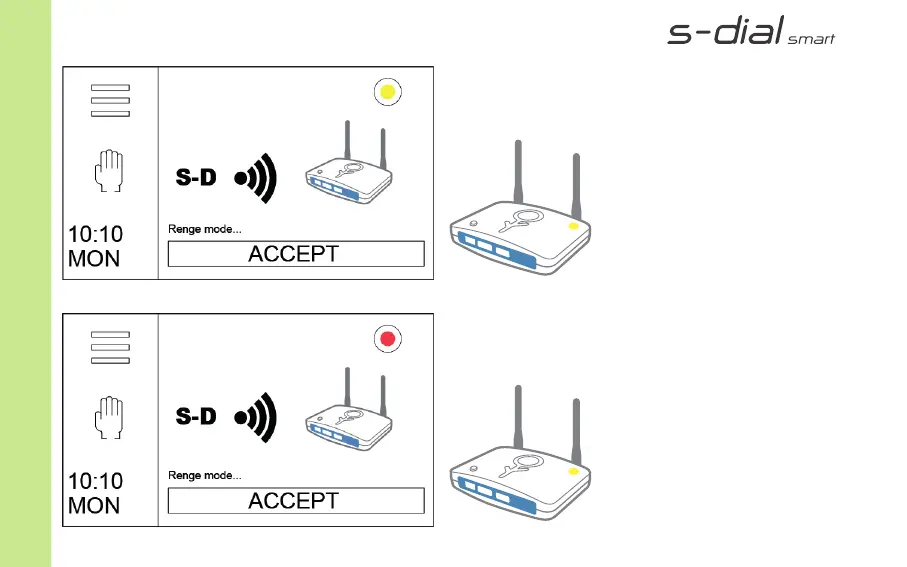 s-dial smart

10:10
MON

S-D

Renge mode...

ACCEPT

10:10
MON

S-D

Renge mode...

ACCEPT