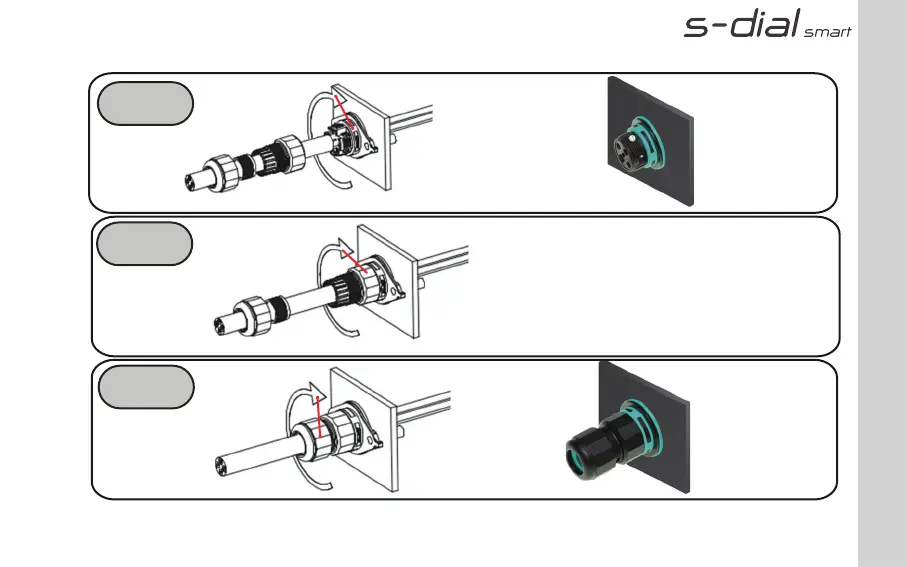 s-dial smart