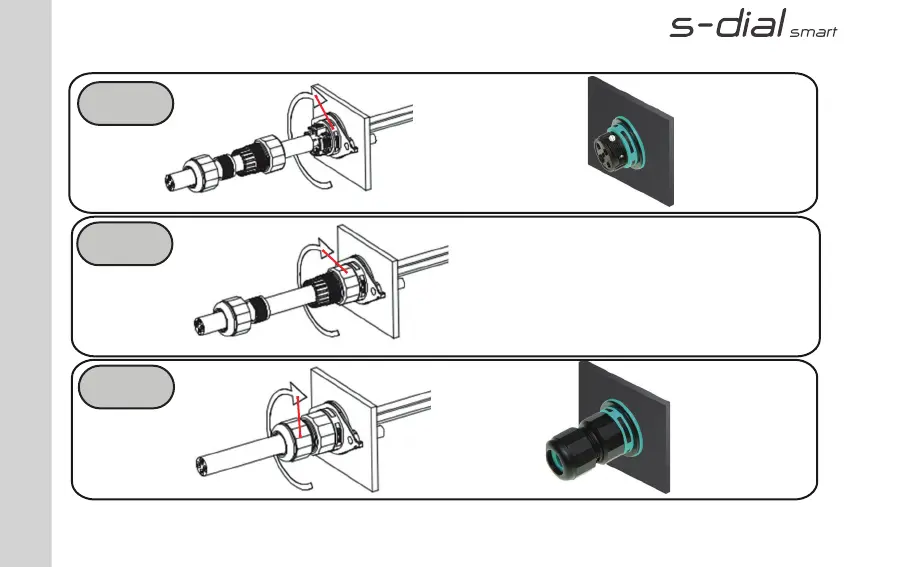 s-dial smart