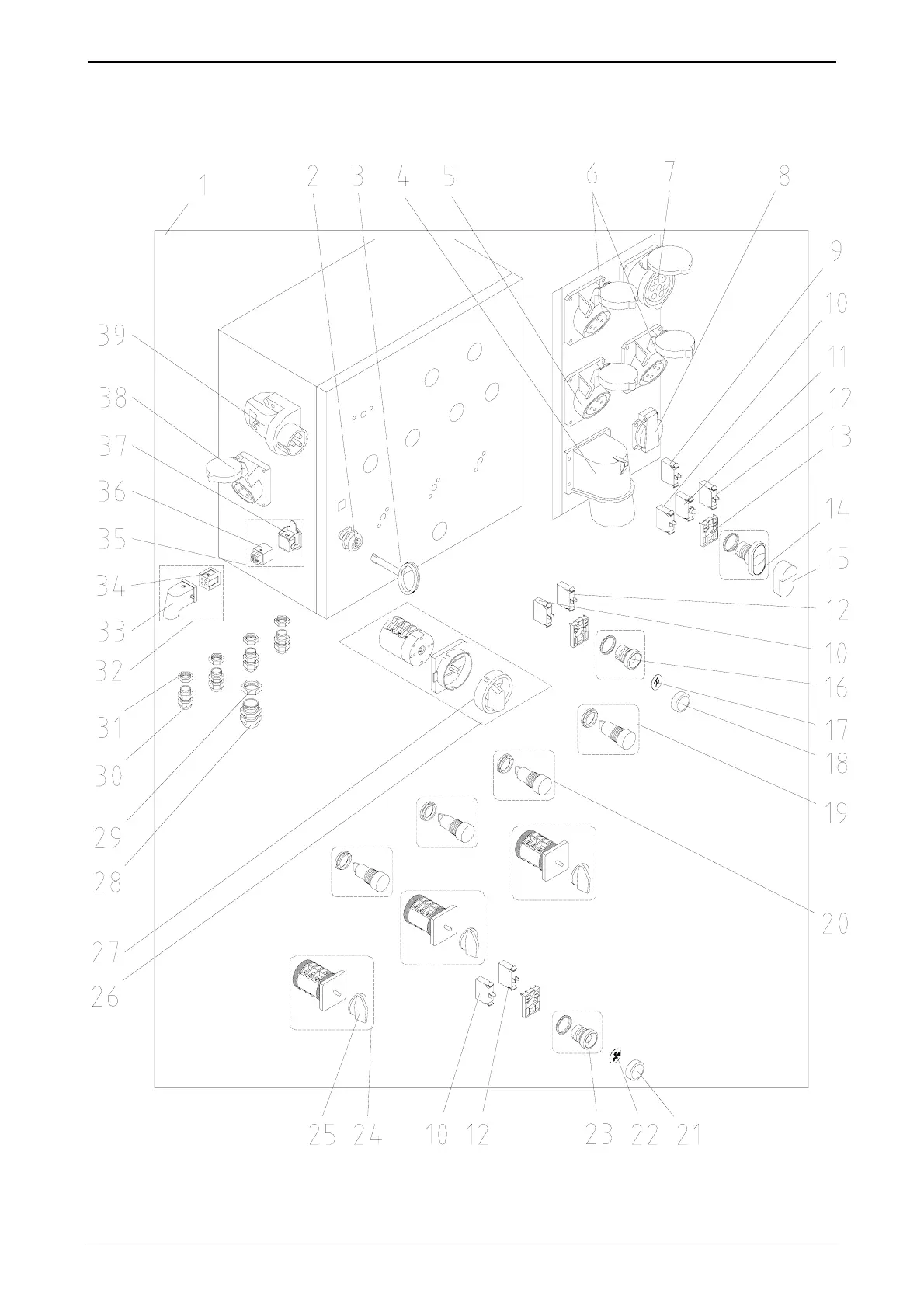 1 2 3 4 5 6 7 8

9
10
11
12
13
14
15
12
10
16
17
18
19
20

39
38
37
36
35
34
33
32
31
30
29
28
27
26

25 24 10 12 23 22 21