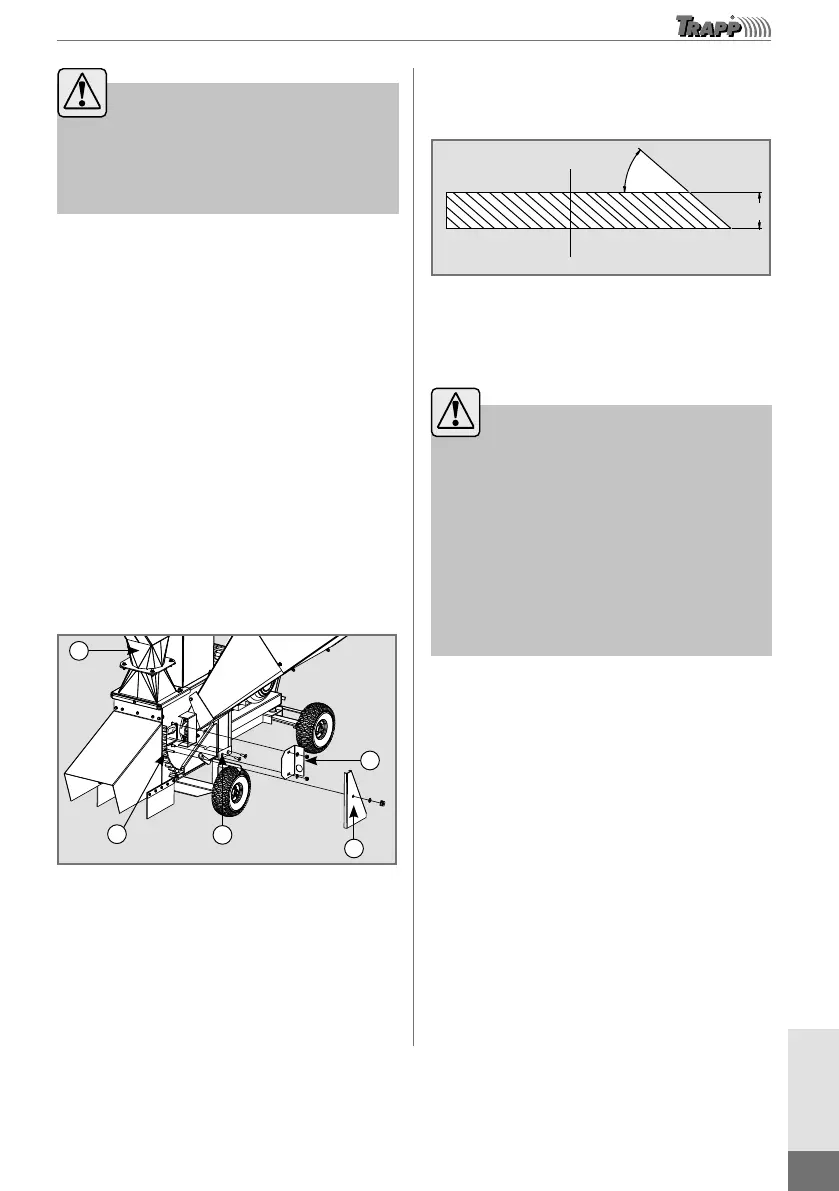 TRAPP