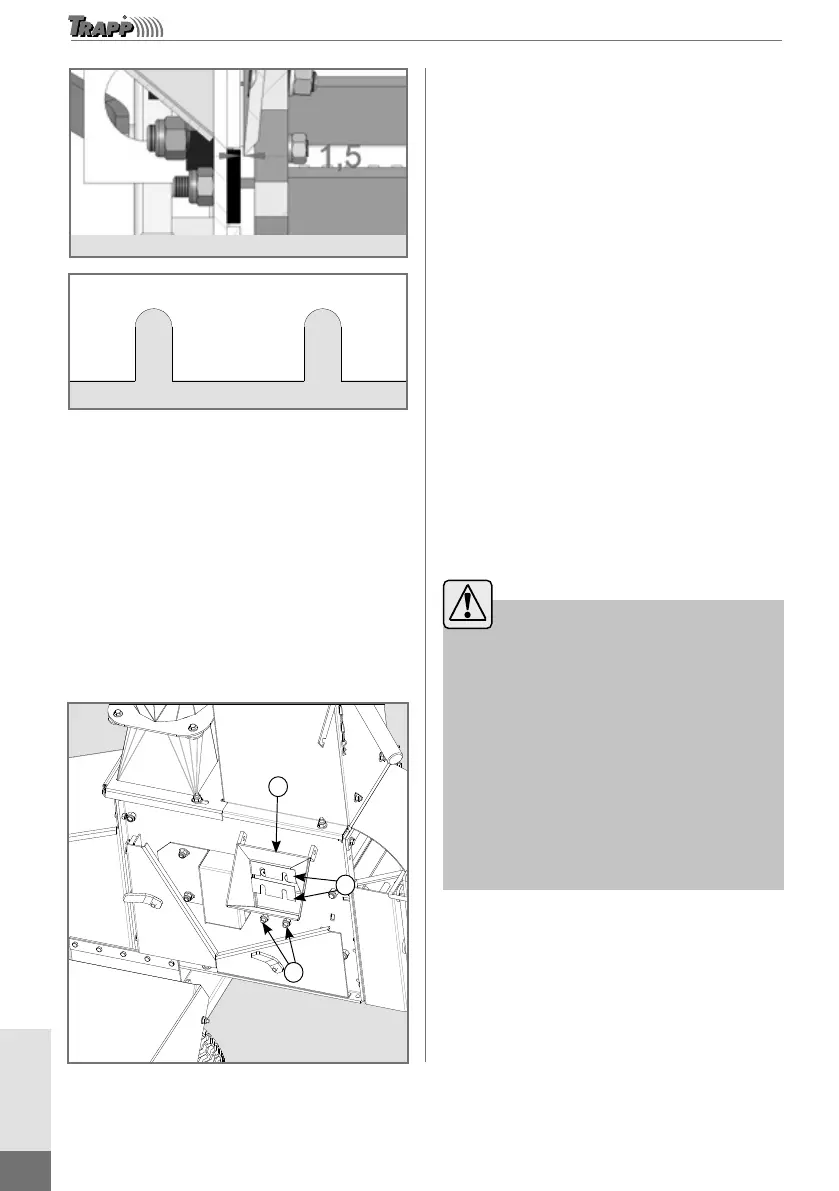 TRAPP

1,5