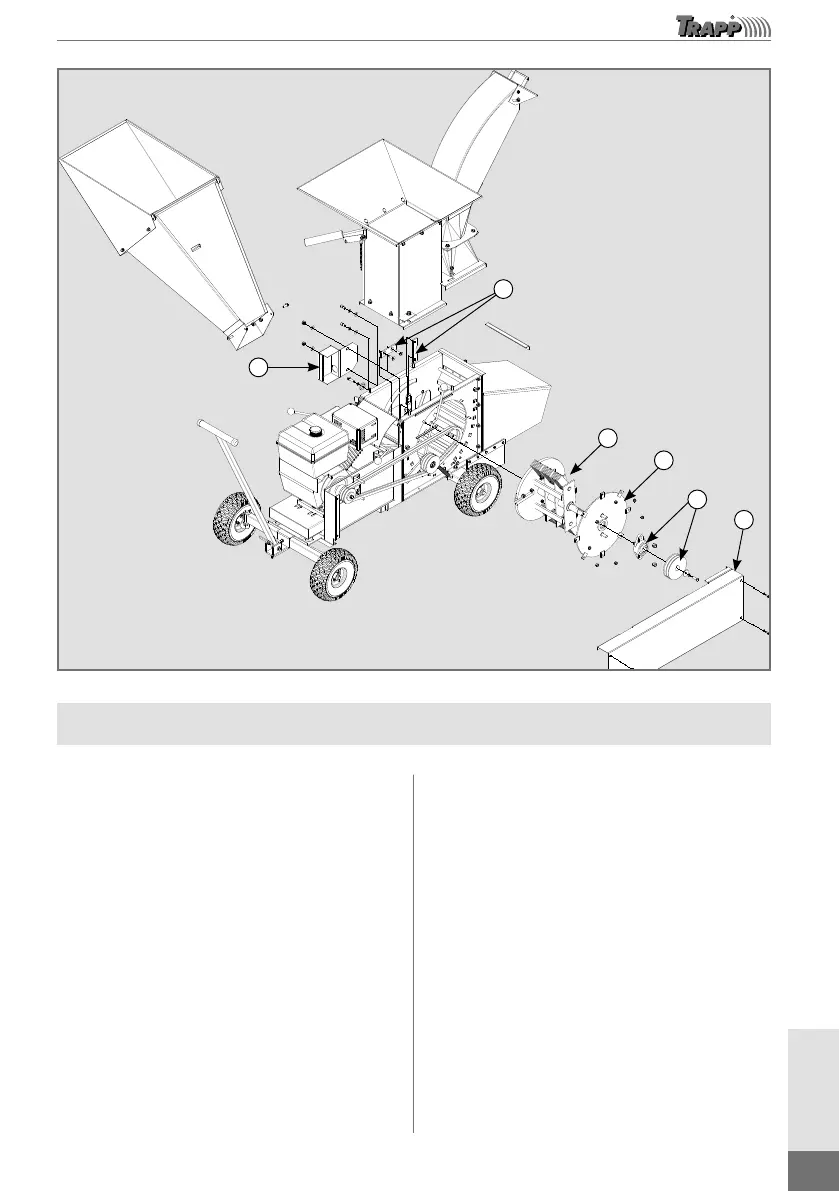 TRAPP