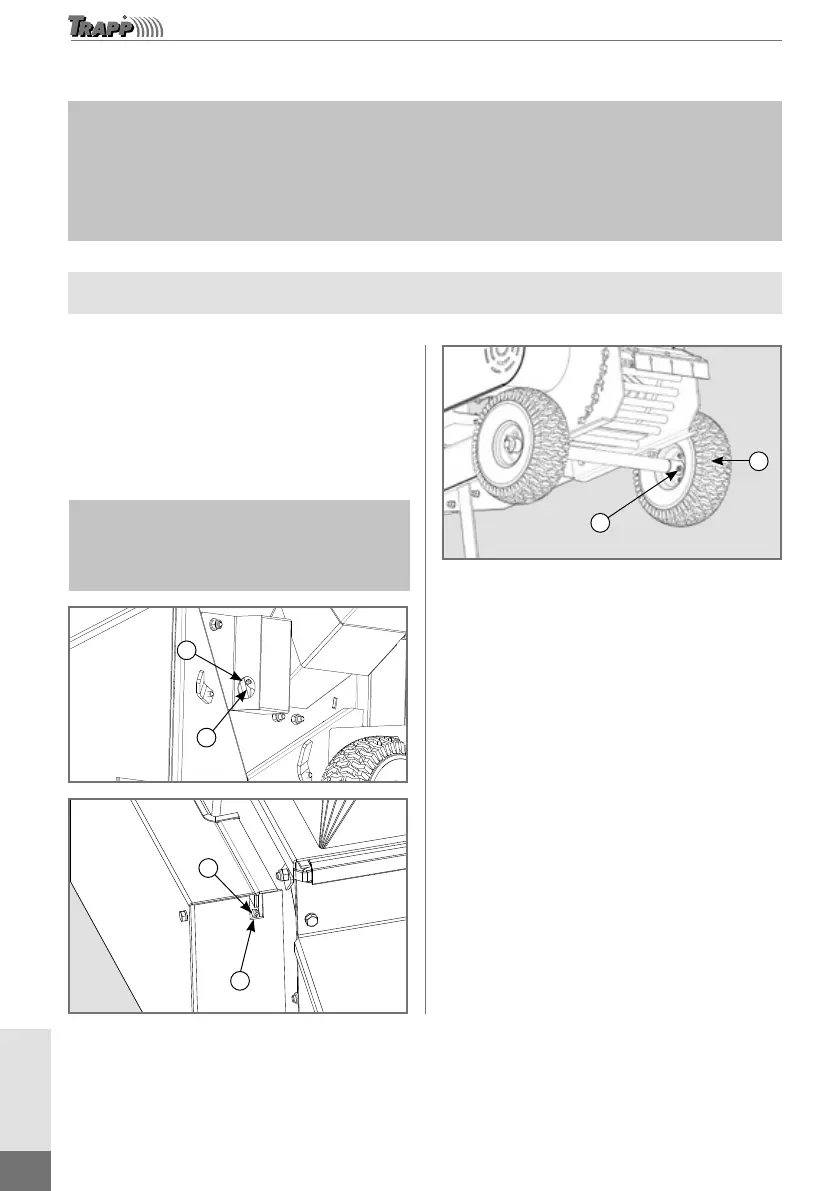 TRAPP