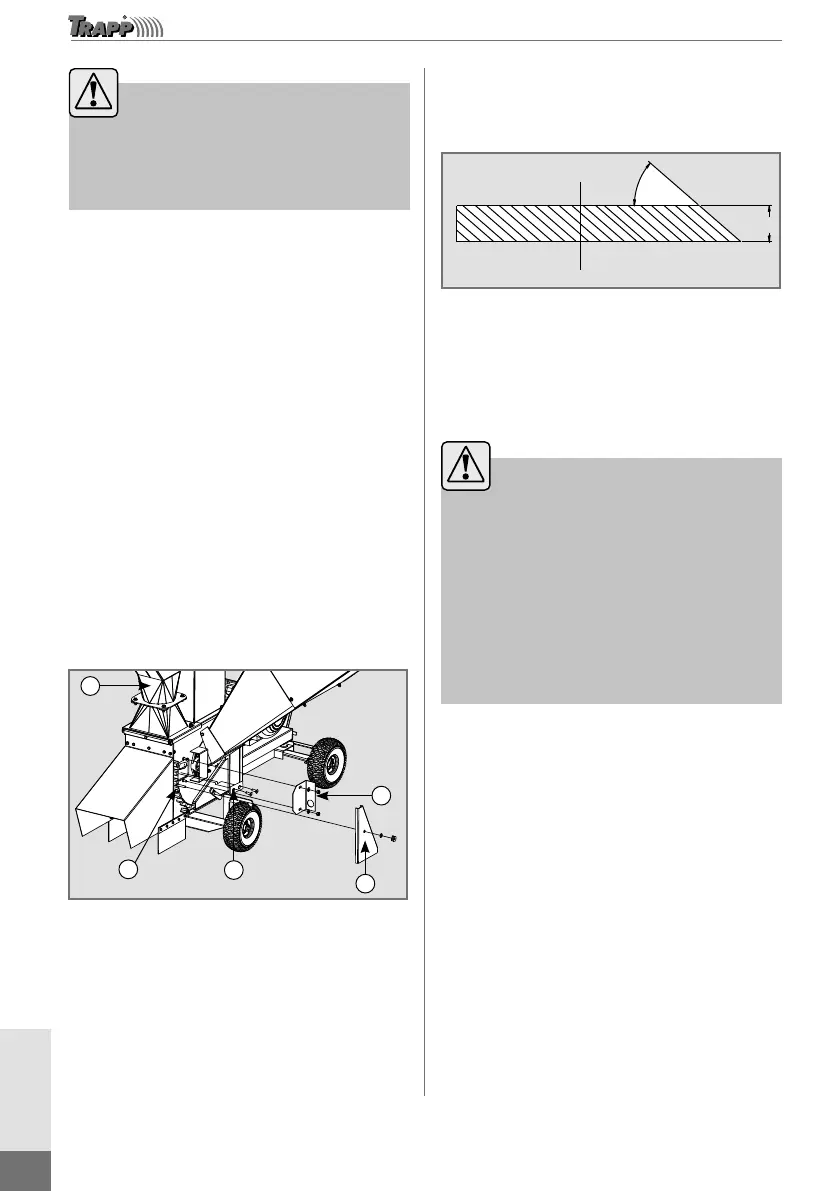 TRAPP