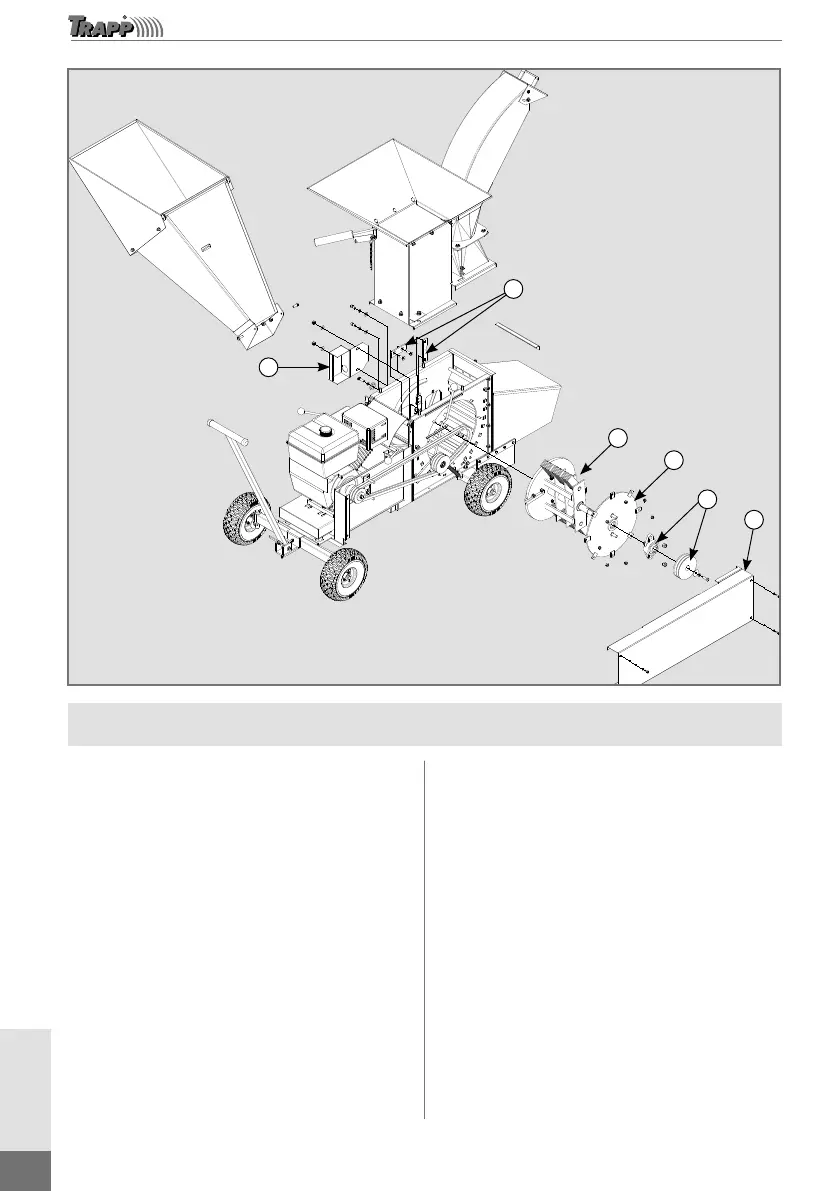 TRAPP