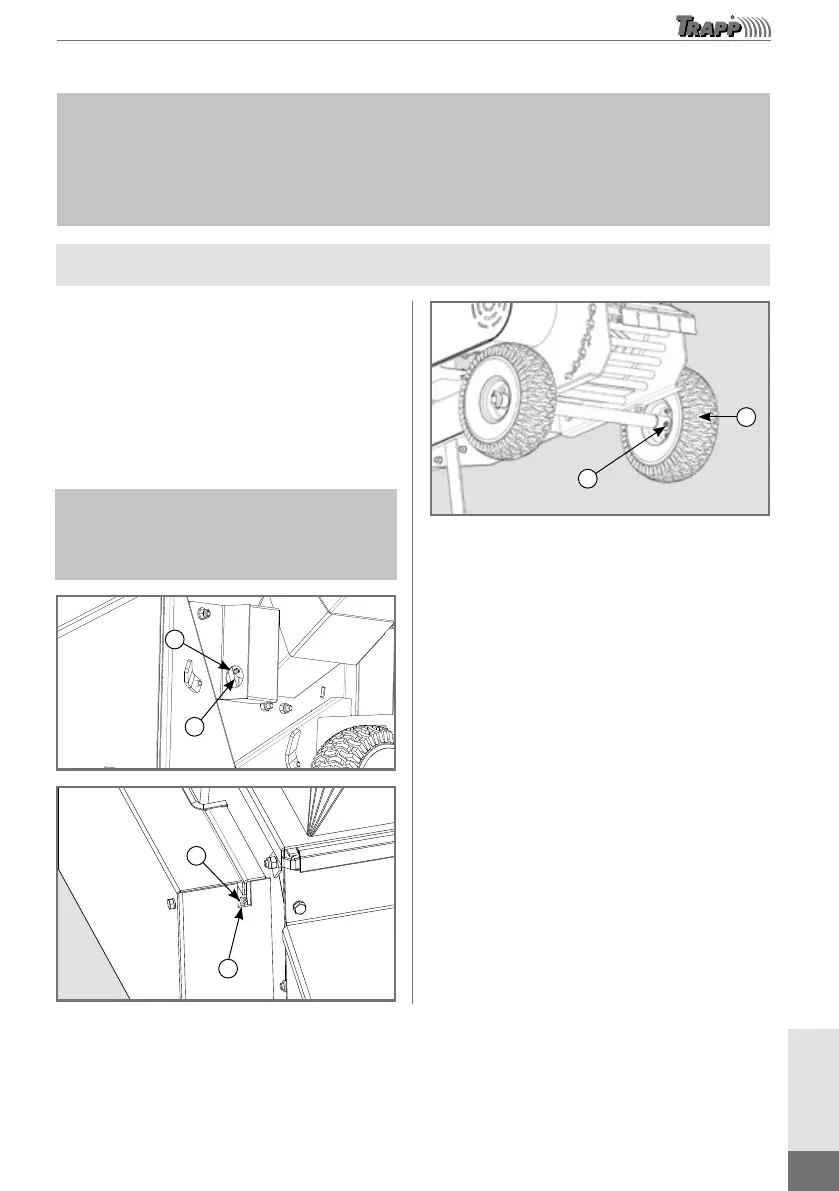 TRAPP