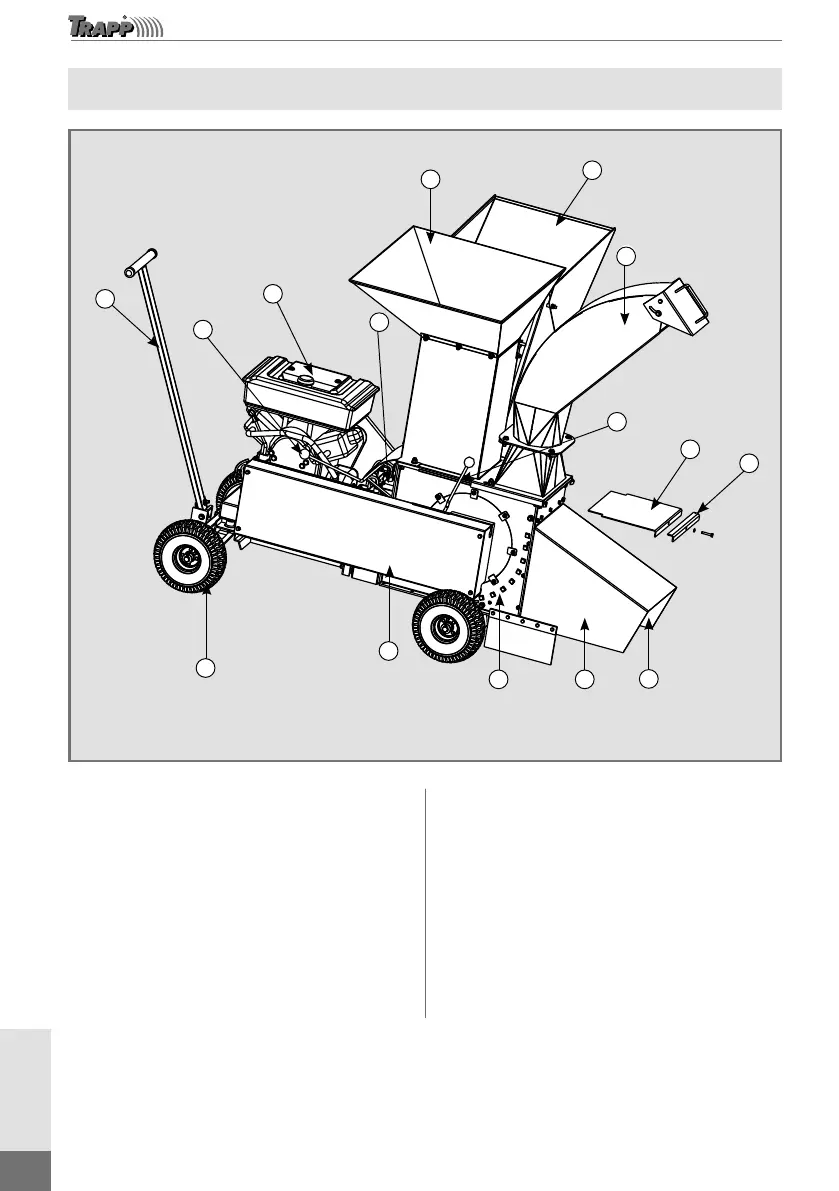 TRAPP