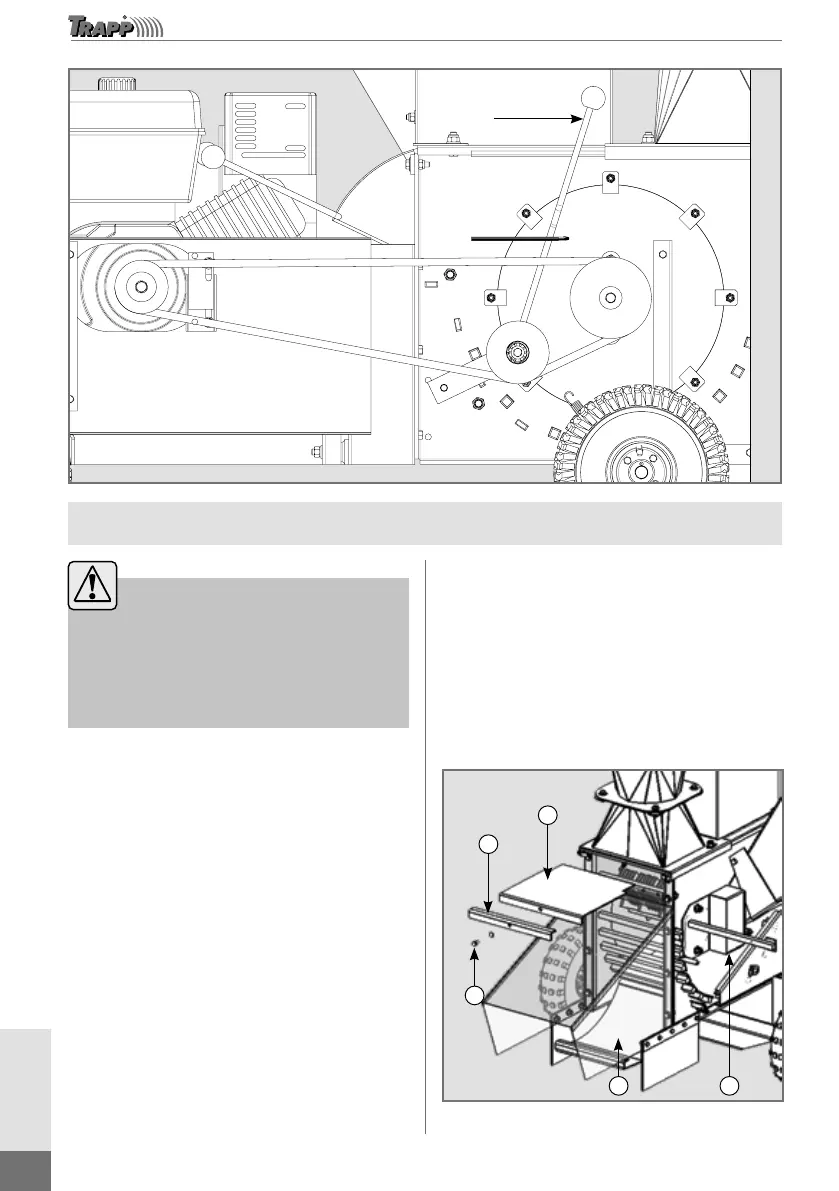 TRAPP