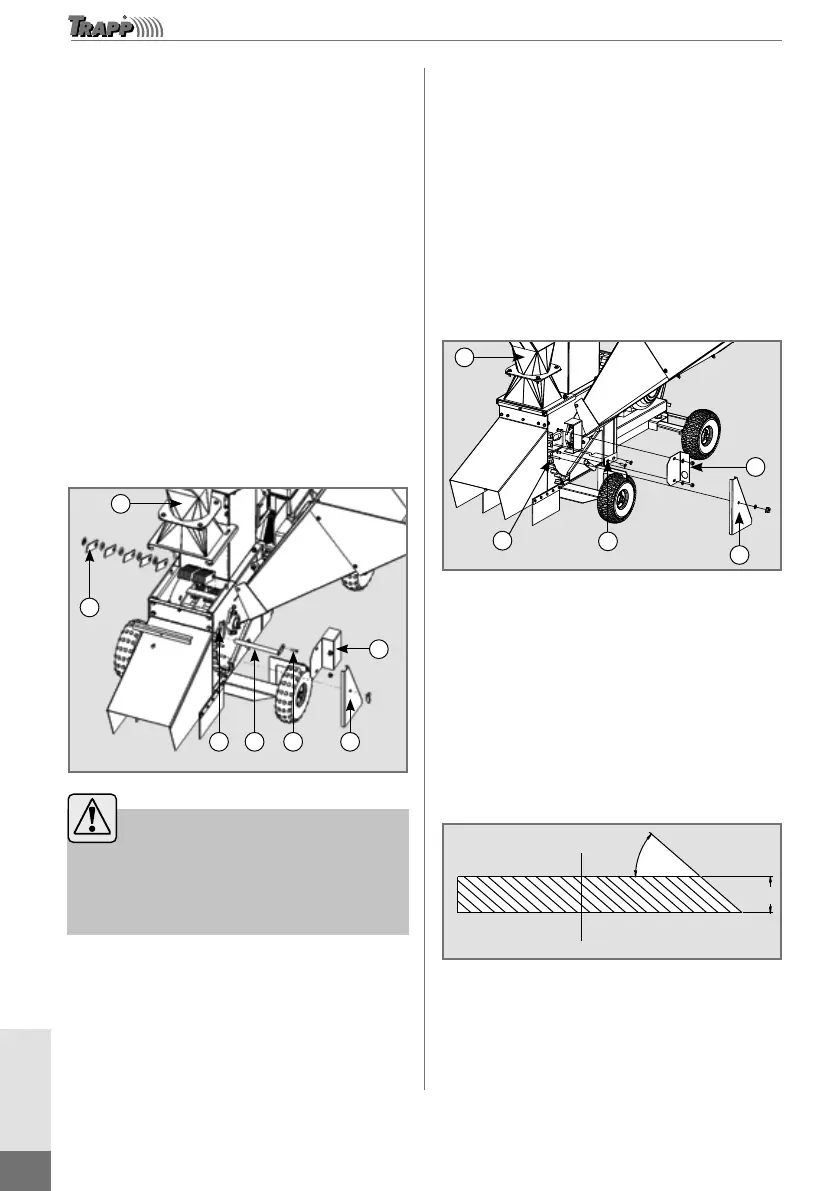 TRAPP