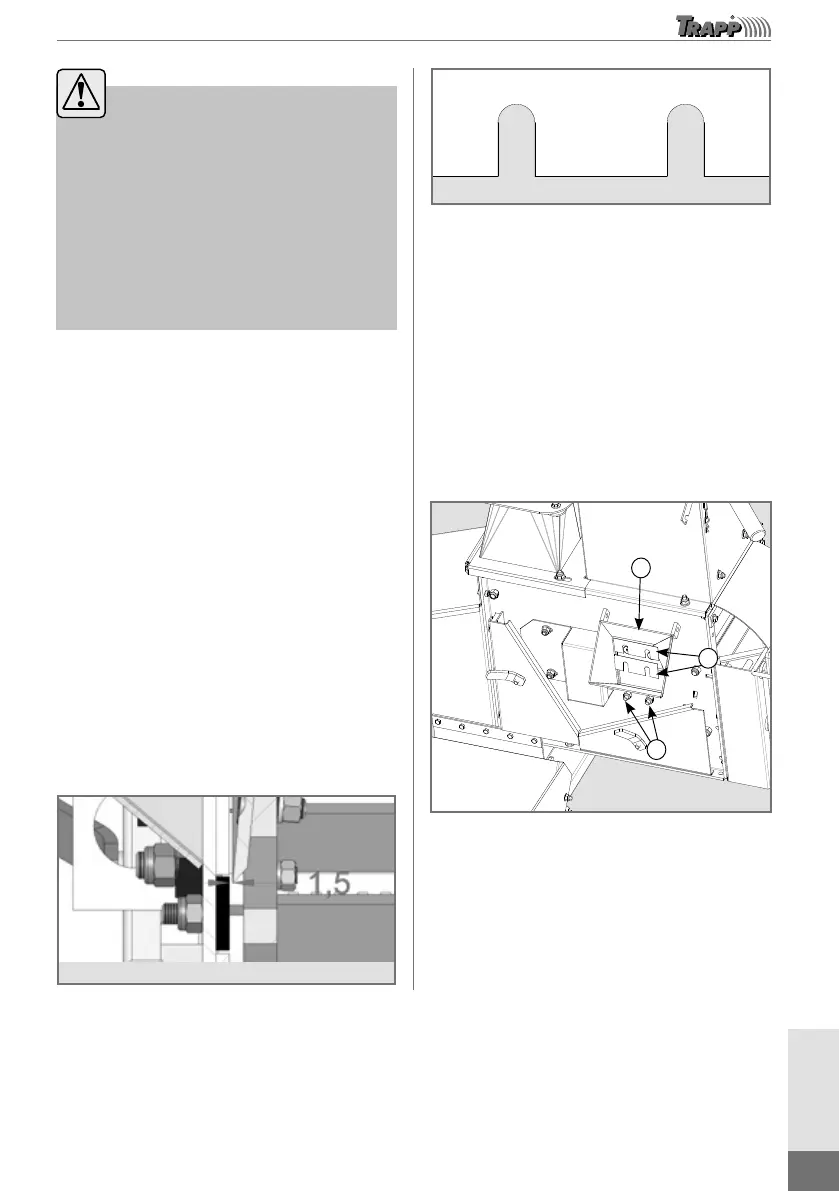 TRAPP

1,5