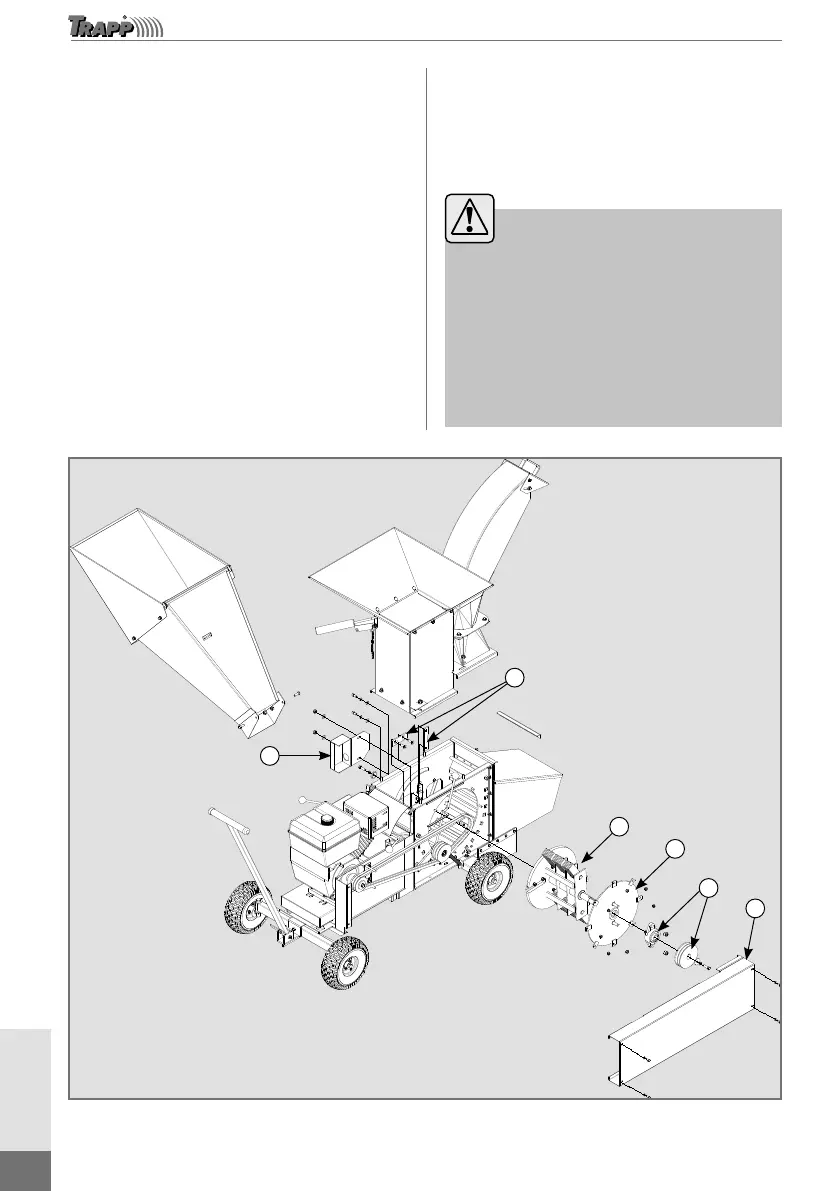 TRAPP