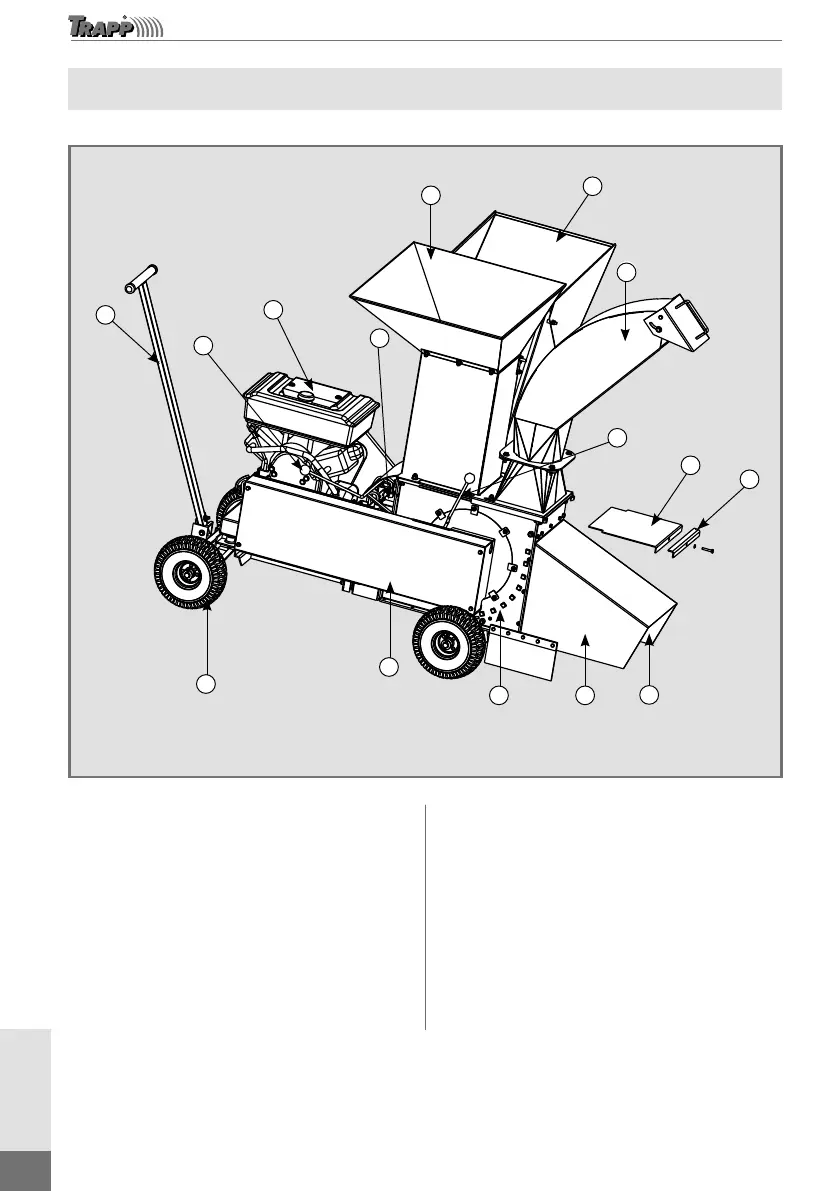 TRAPP