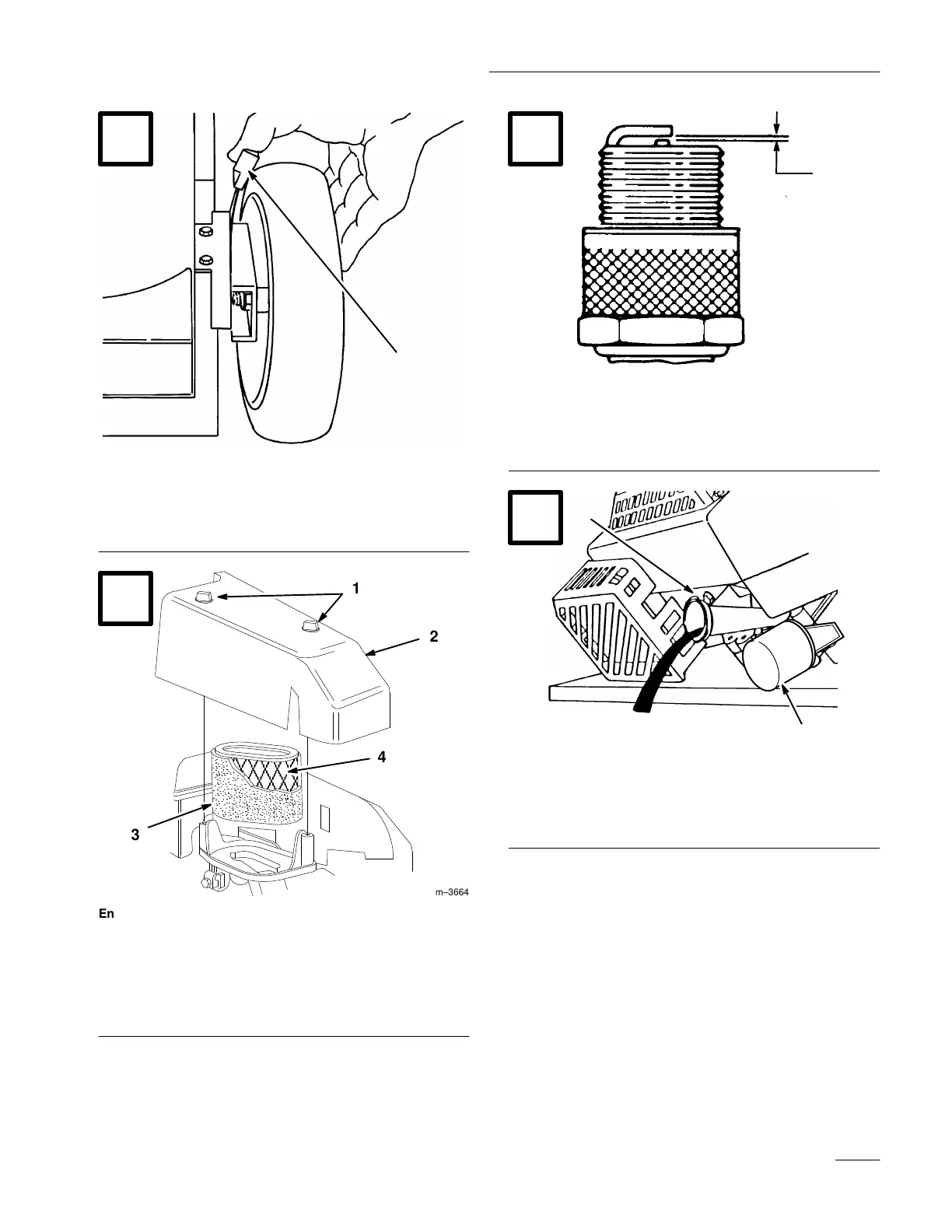 1

2

4

3

m–3664

En