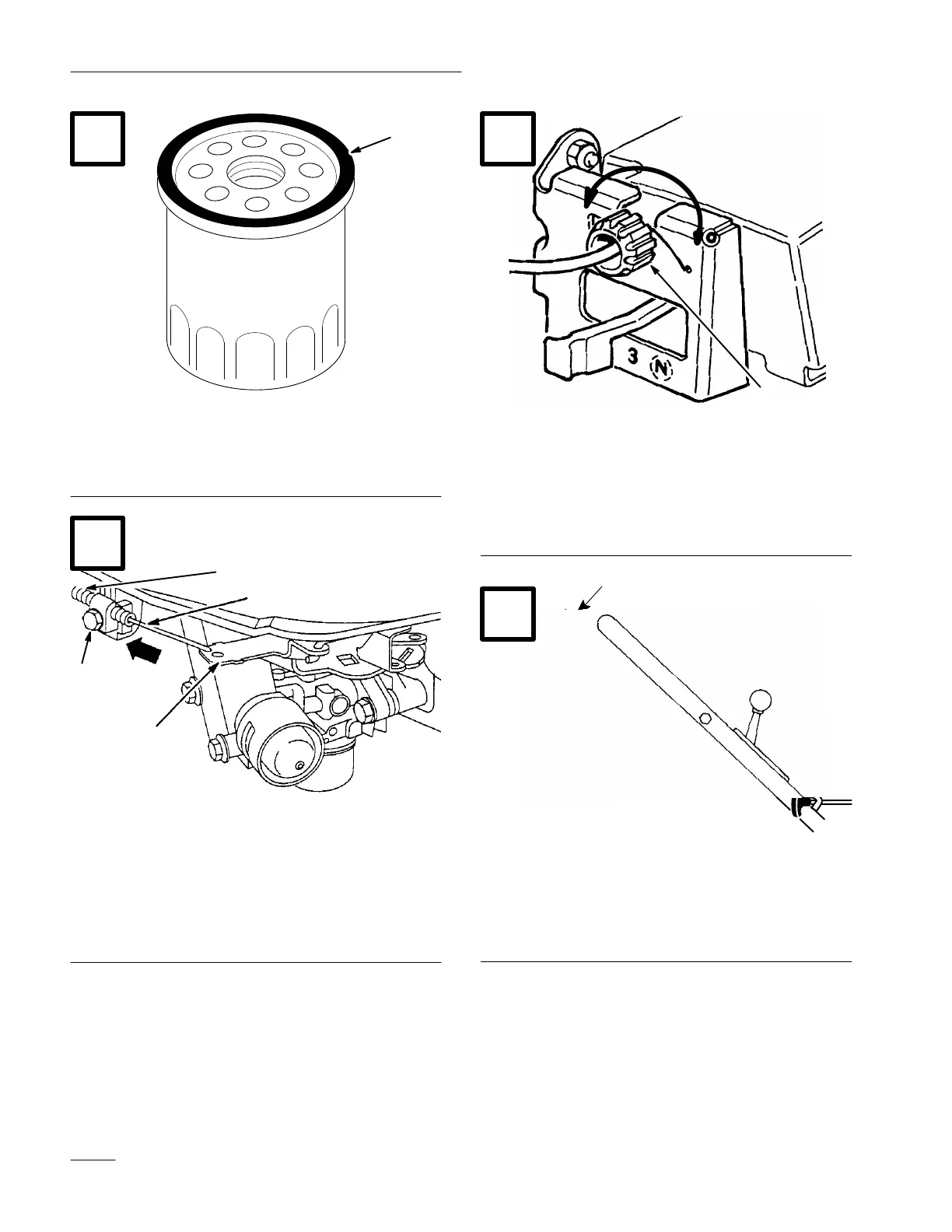 3 N