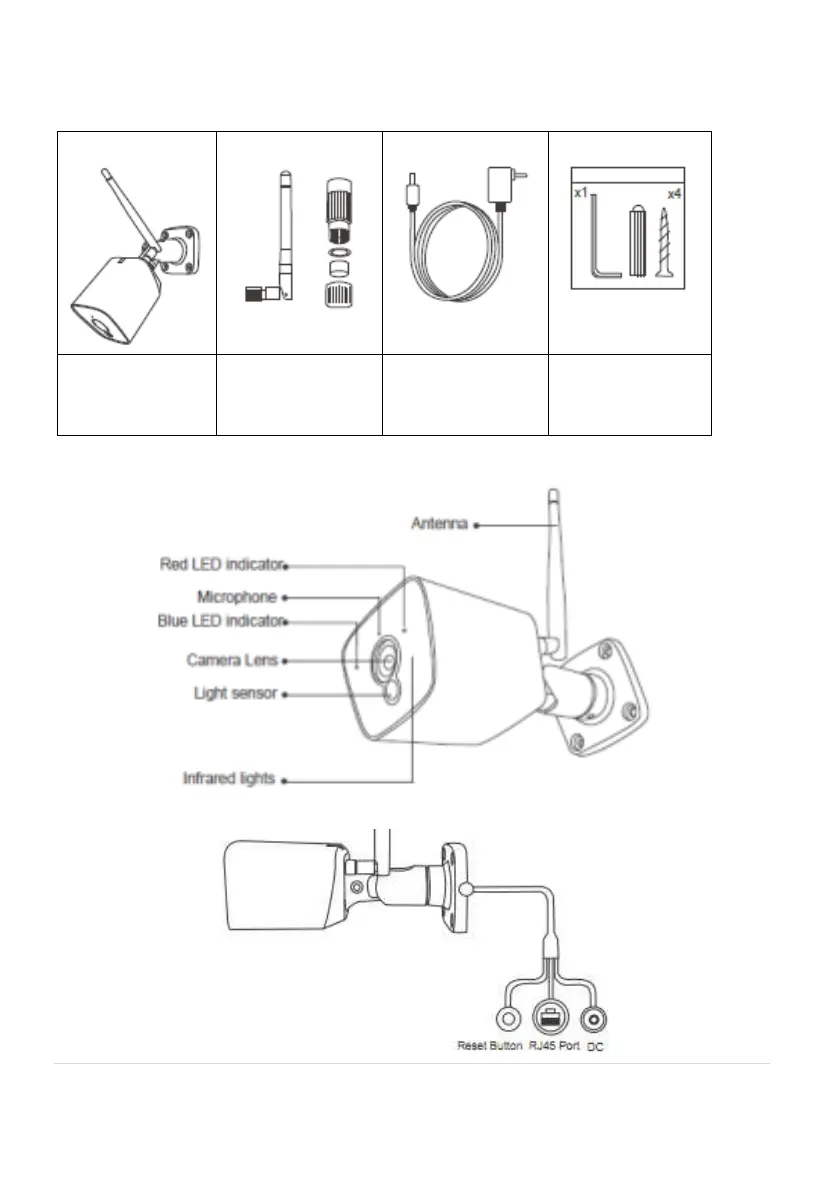 x1 x4

Antenna
Red LED indicator
Microphone
Blue LED indicator
Camera Lens
Light sensor
Infrared lights

Reset Button RJ45 Port DC