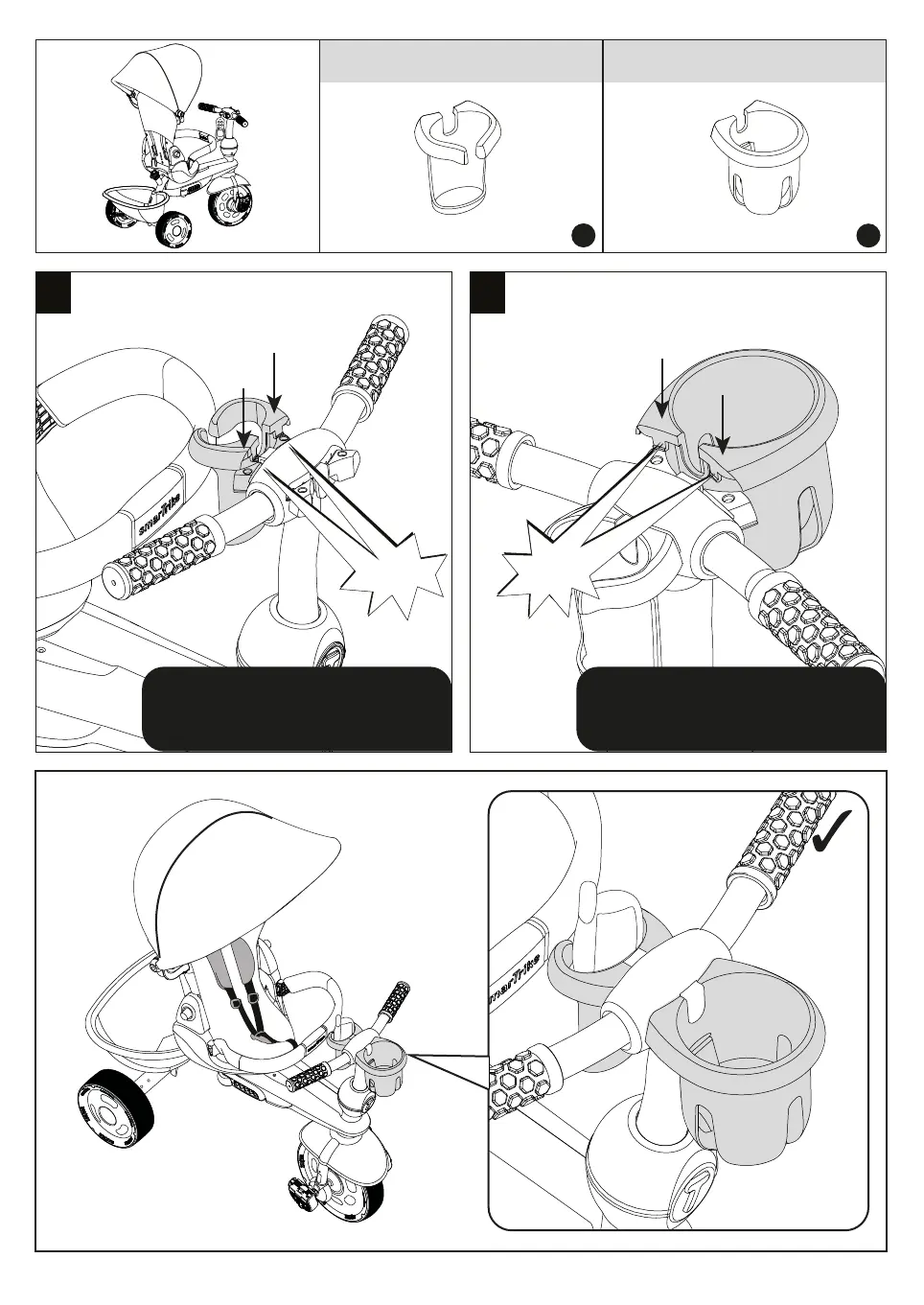 smarTrike

smarTrike