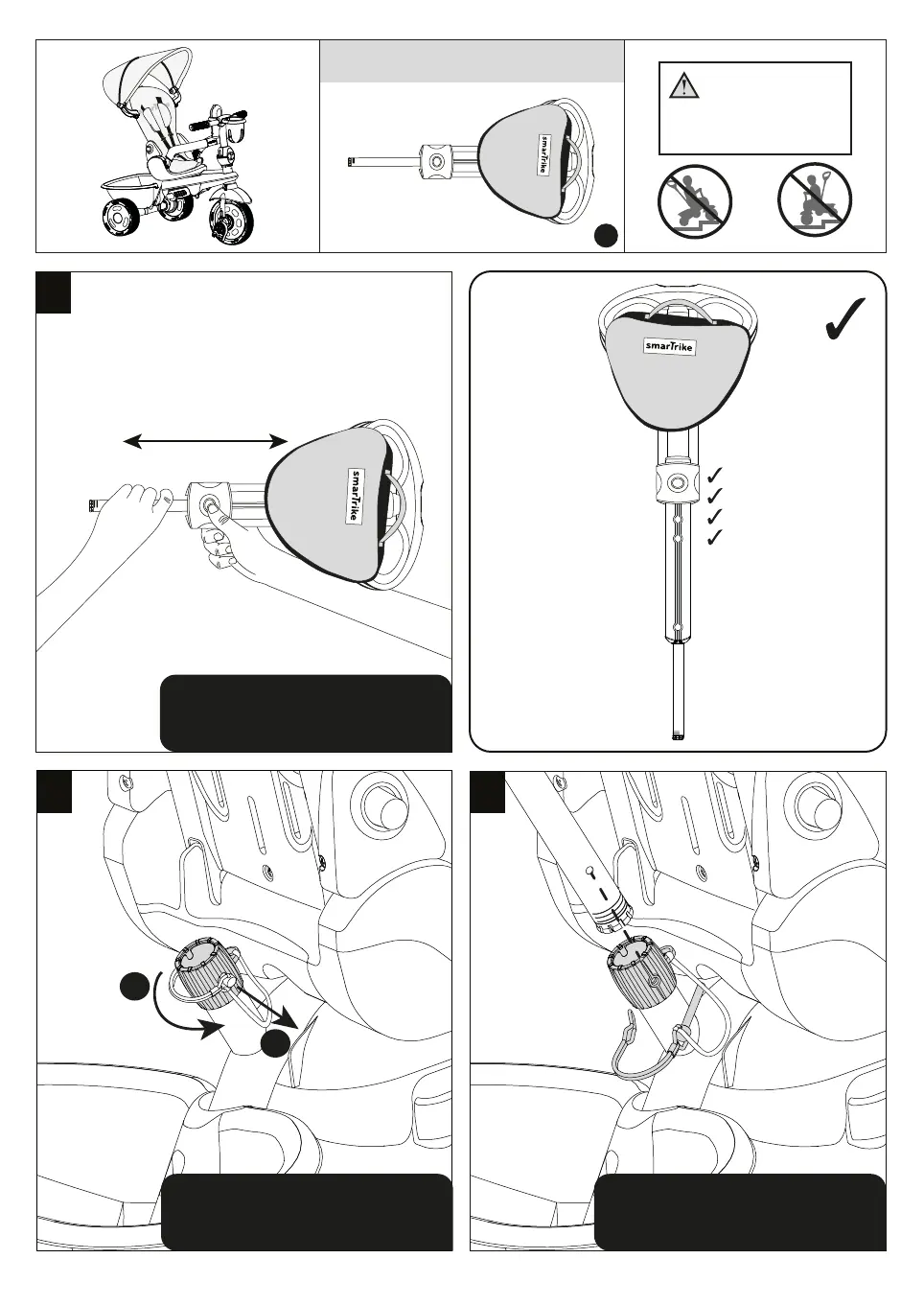 smarTrike

smarTrike

smarTrike