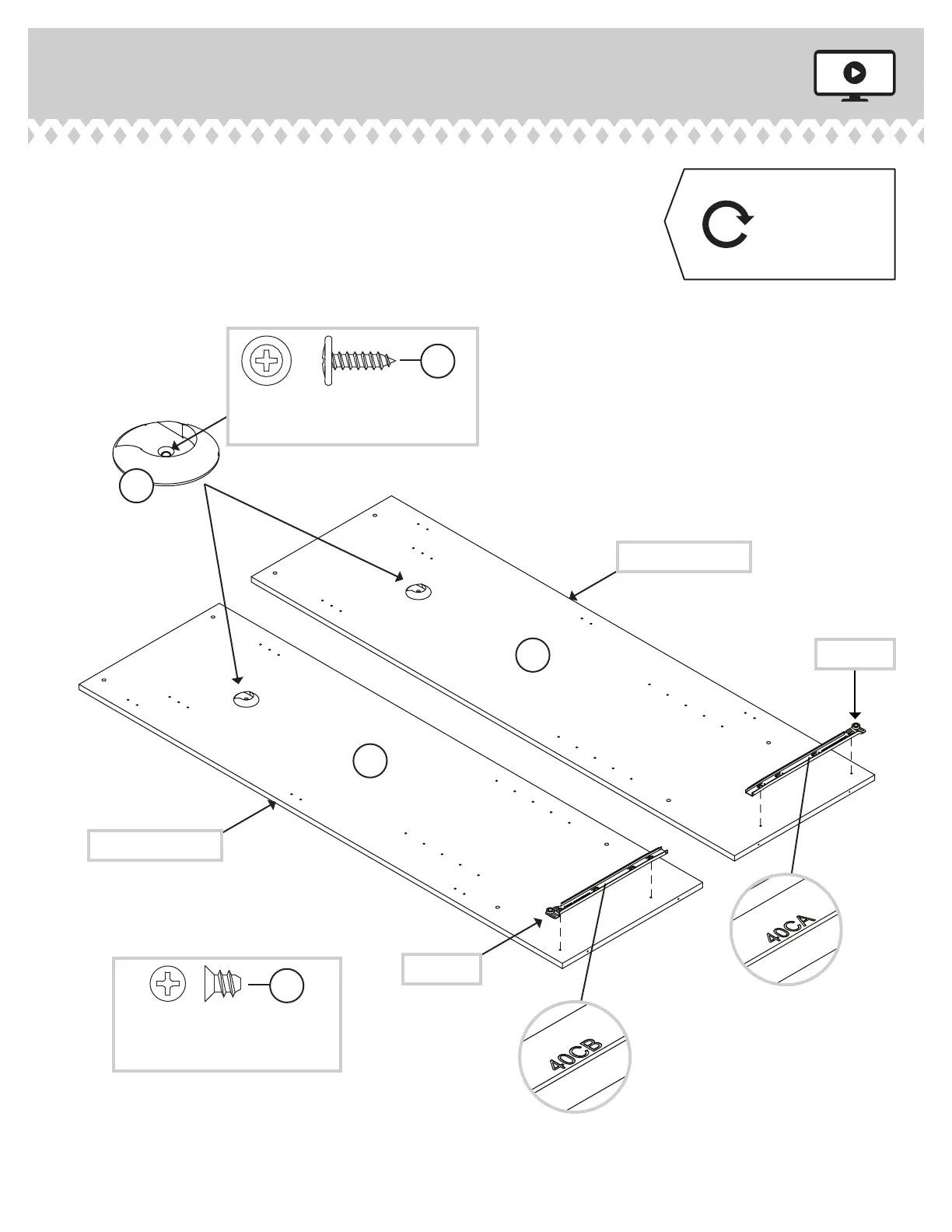 40CA

40CB