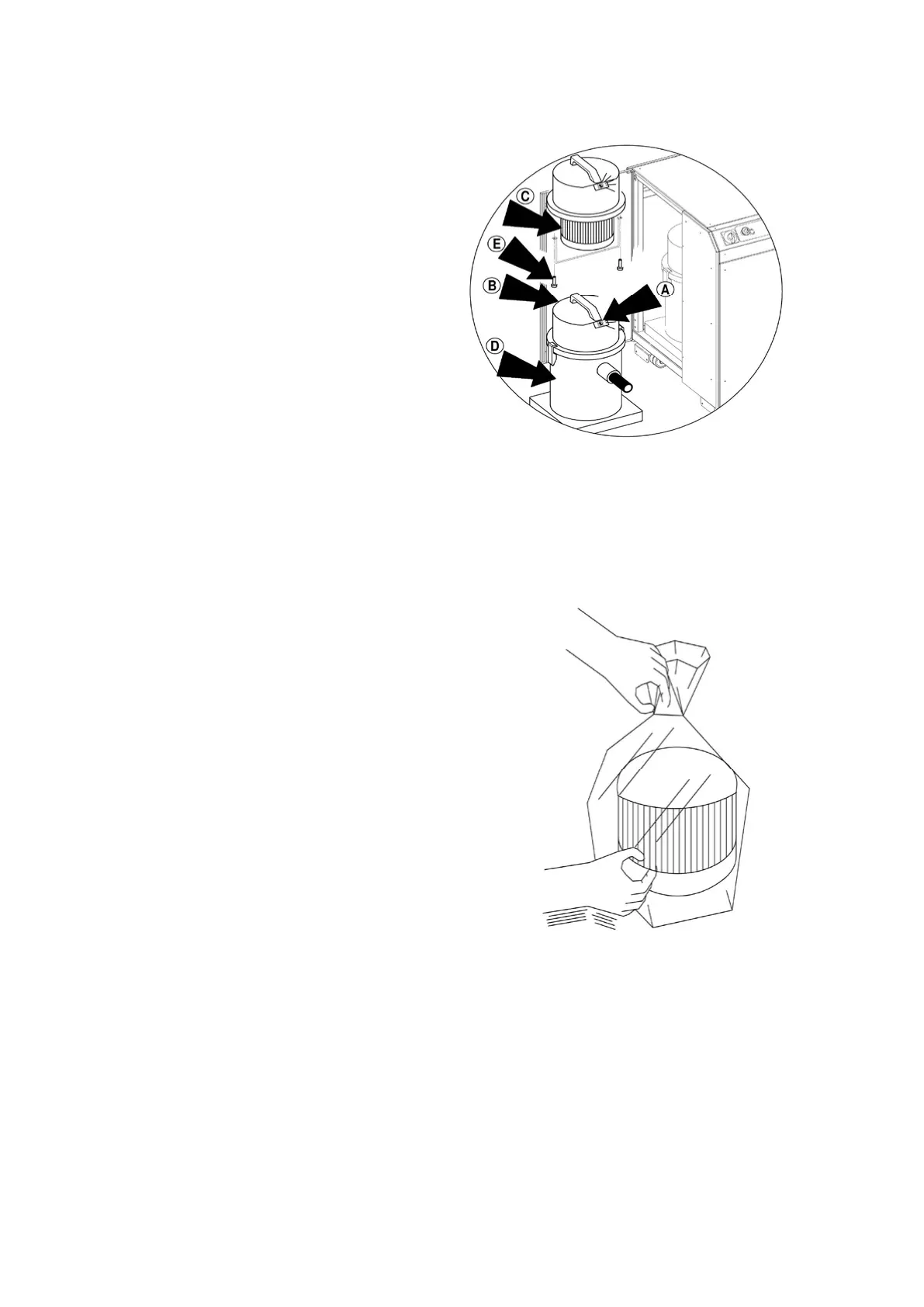 C
E
B
A
D