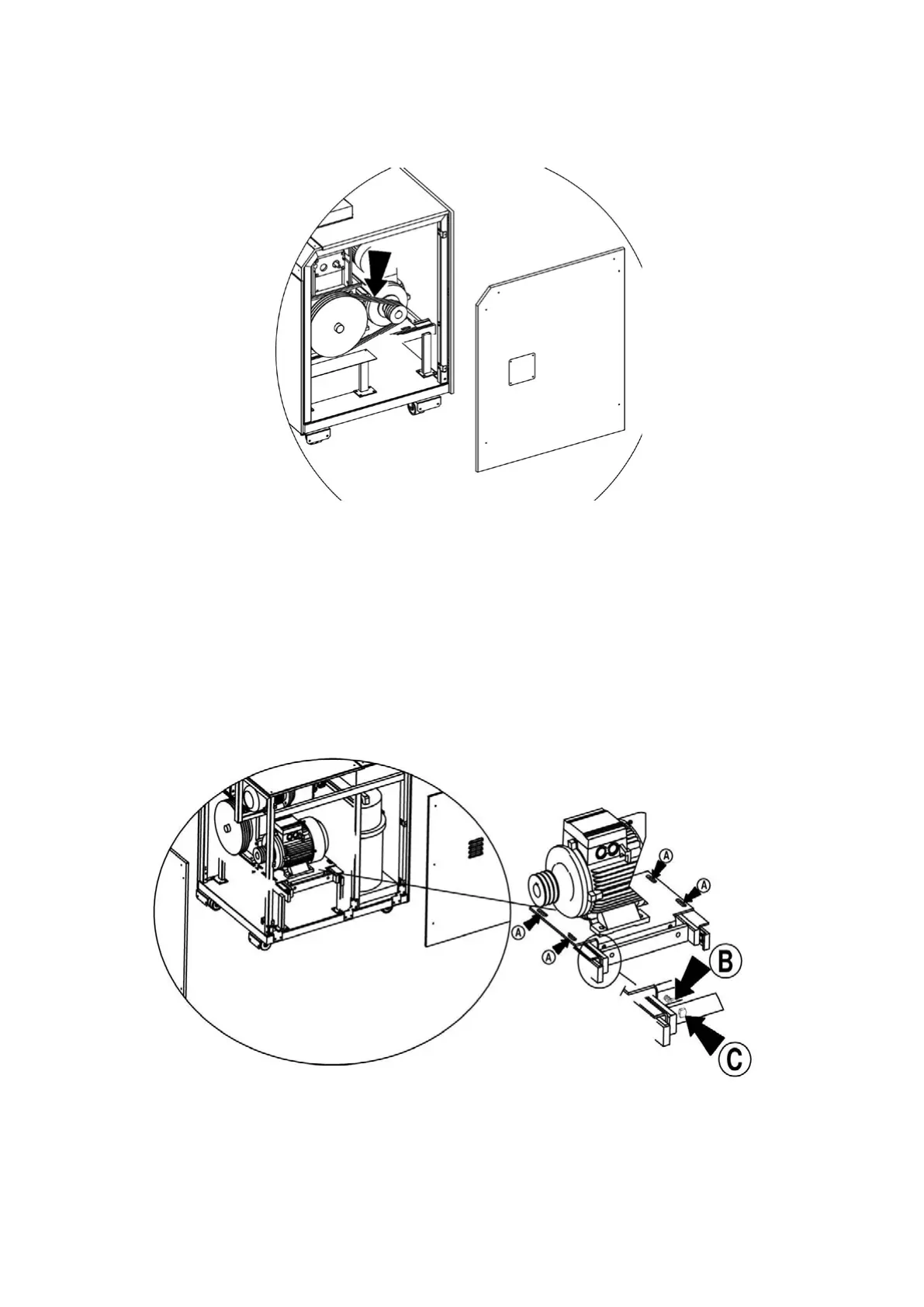 A
A
A
A
B
C