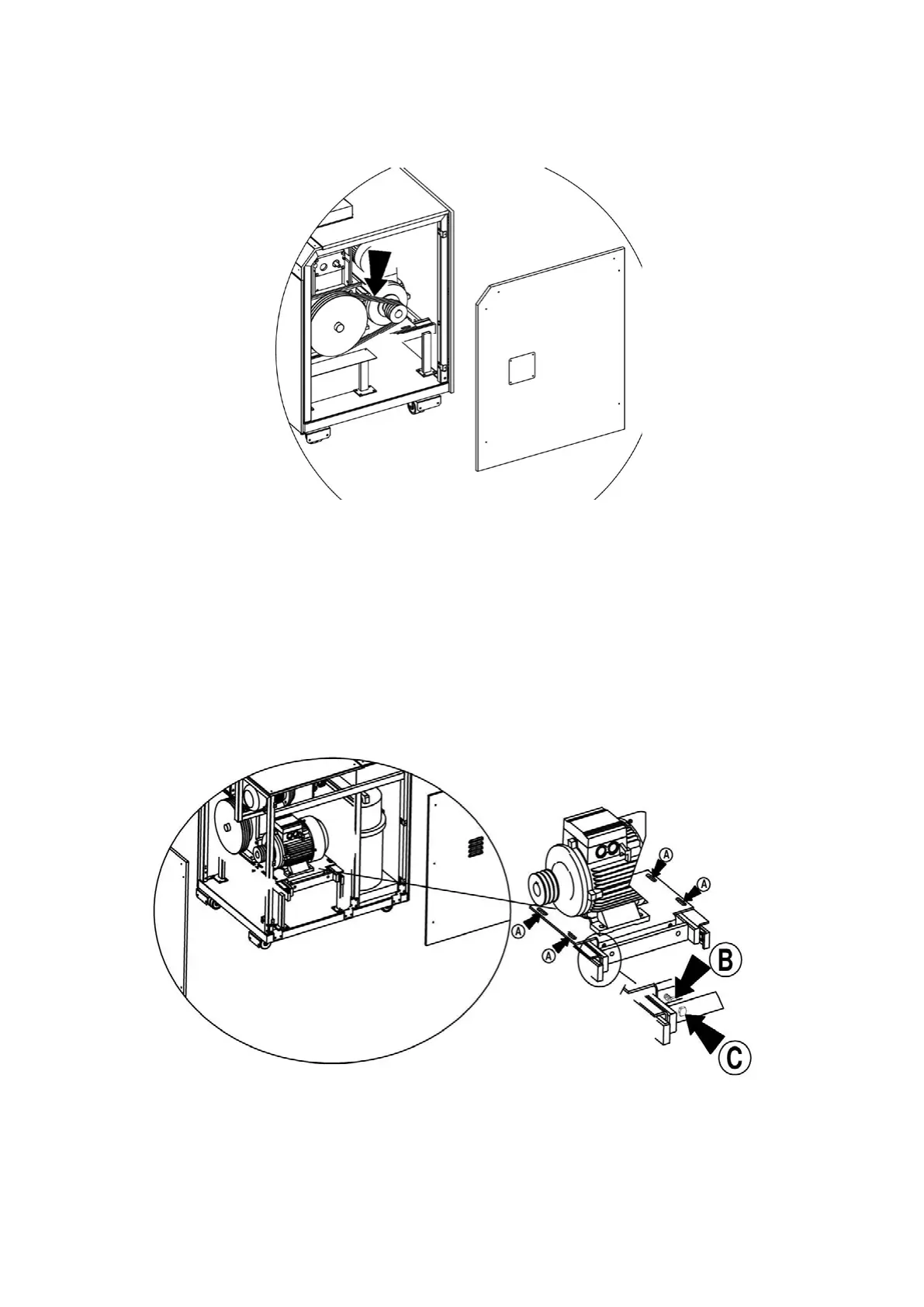 A
A
A
A
B
C