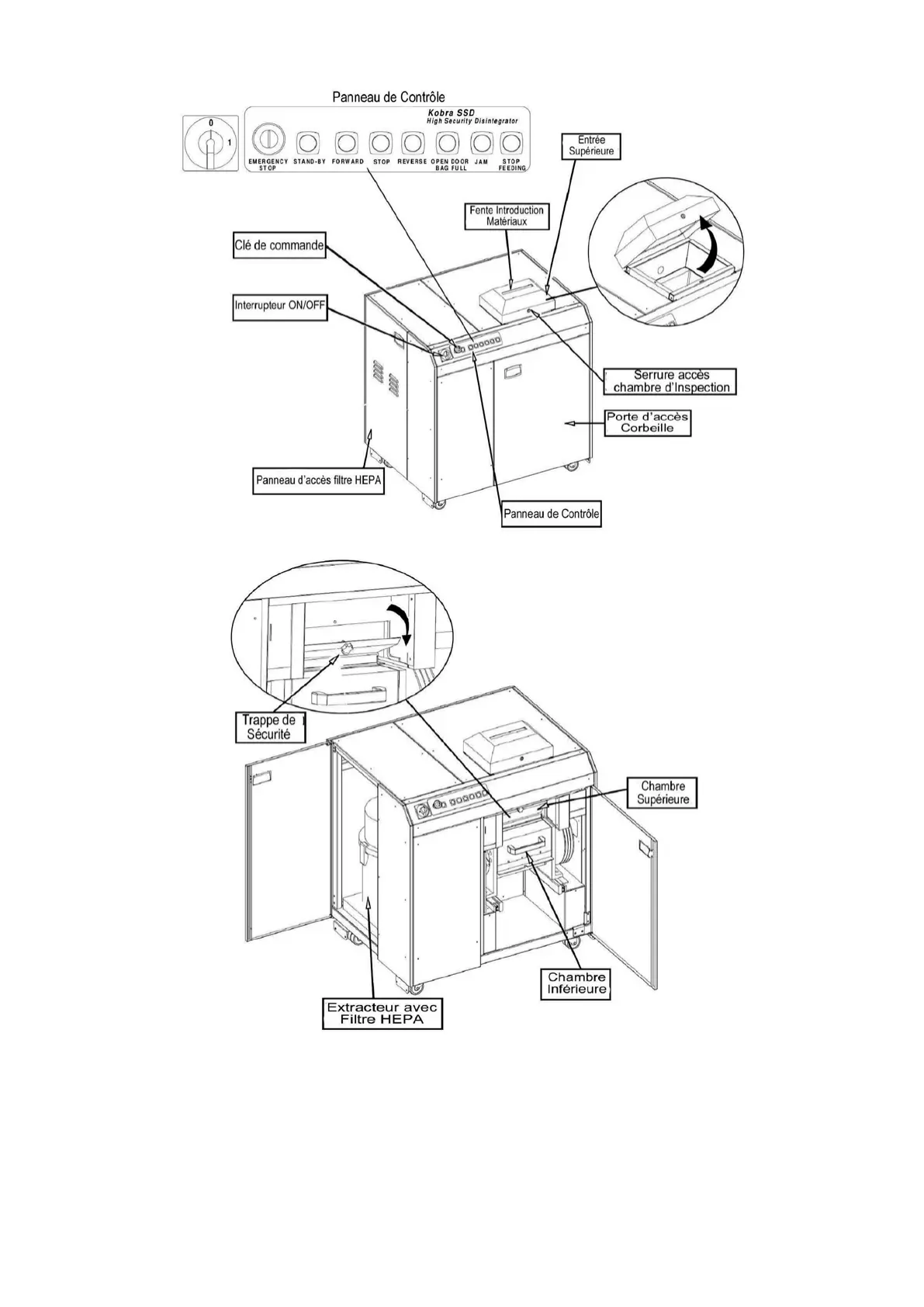 Panneau de Contrôle

0

1

Kobra SSD
High Security Disintegrator

EMERGENCY STOP

STAND-BY

FORWARD

STOP

REVERSE

OPEN DOOR BAG FULL

JAM

STOP FEEDING

Entrée Supérieure

Fente Introduction Matériaux

Clé de commande

Interrupteur ON/OFF

Serrure accès chambre d'Inspection

Porte d'accès Corbeille

Panneau d'accès filtre HEPA

Panneau de Contrôle

Trappe de Sécurité

Chambre Supérieure

Chambre Inférieure

Extracteur avec Filtre HEPA