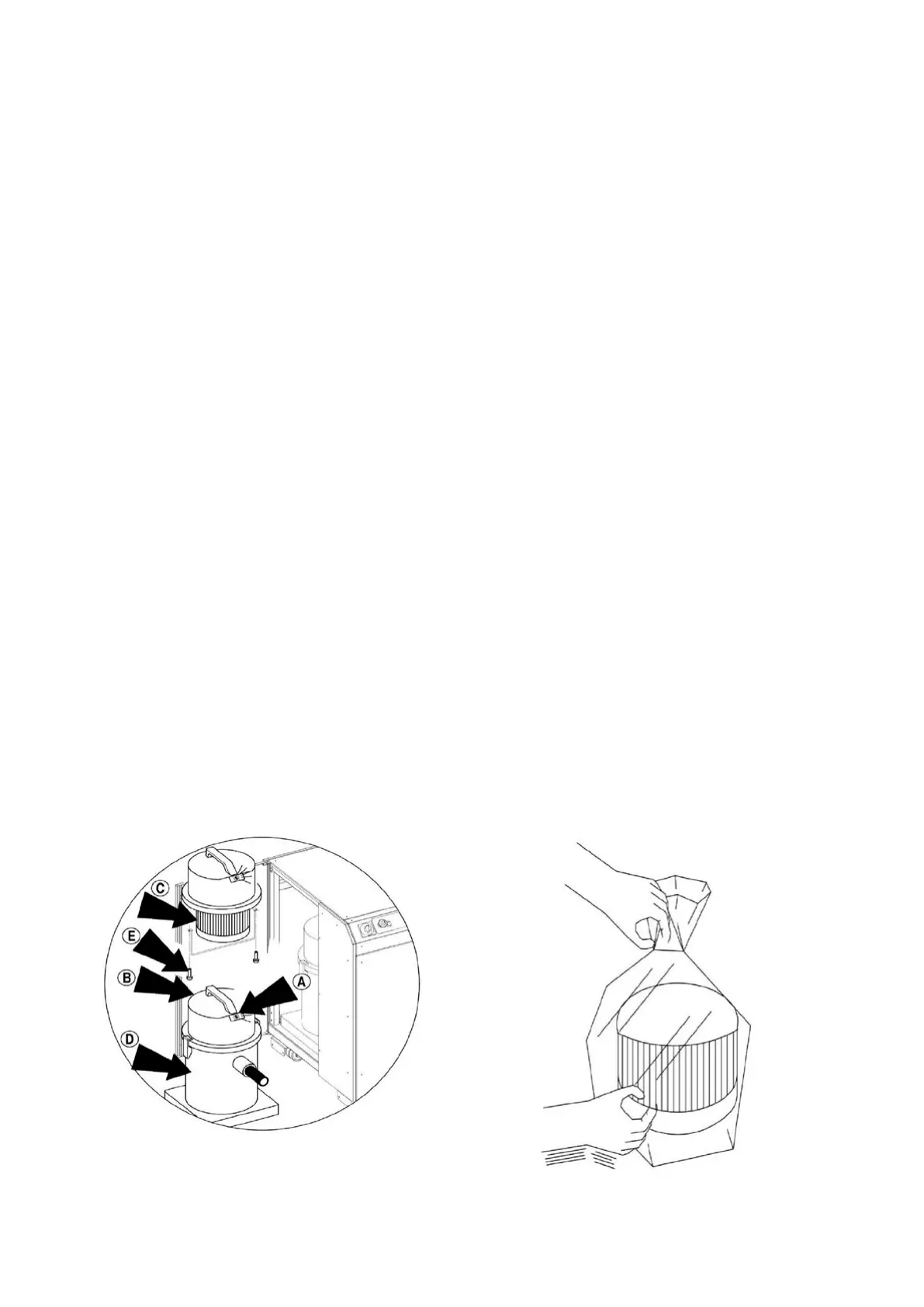 C
E
B
A
D