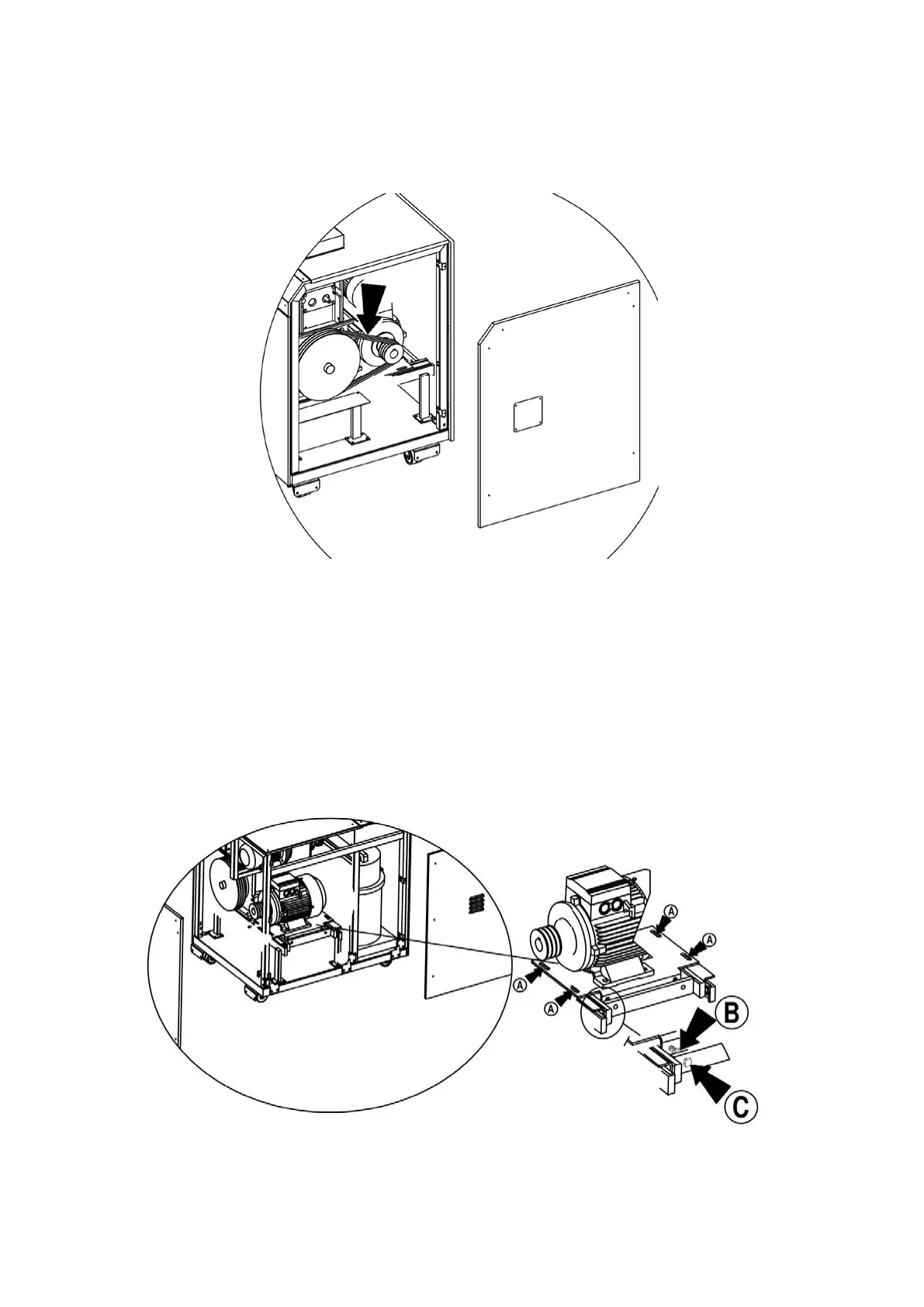 A
A
A
A
B
C