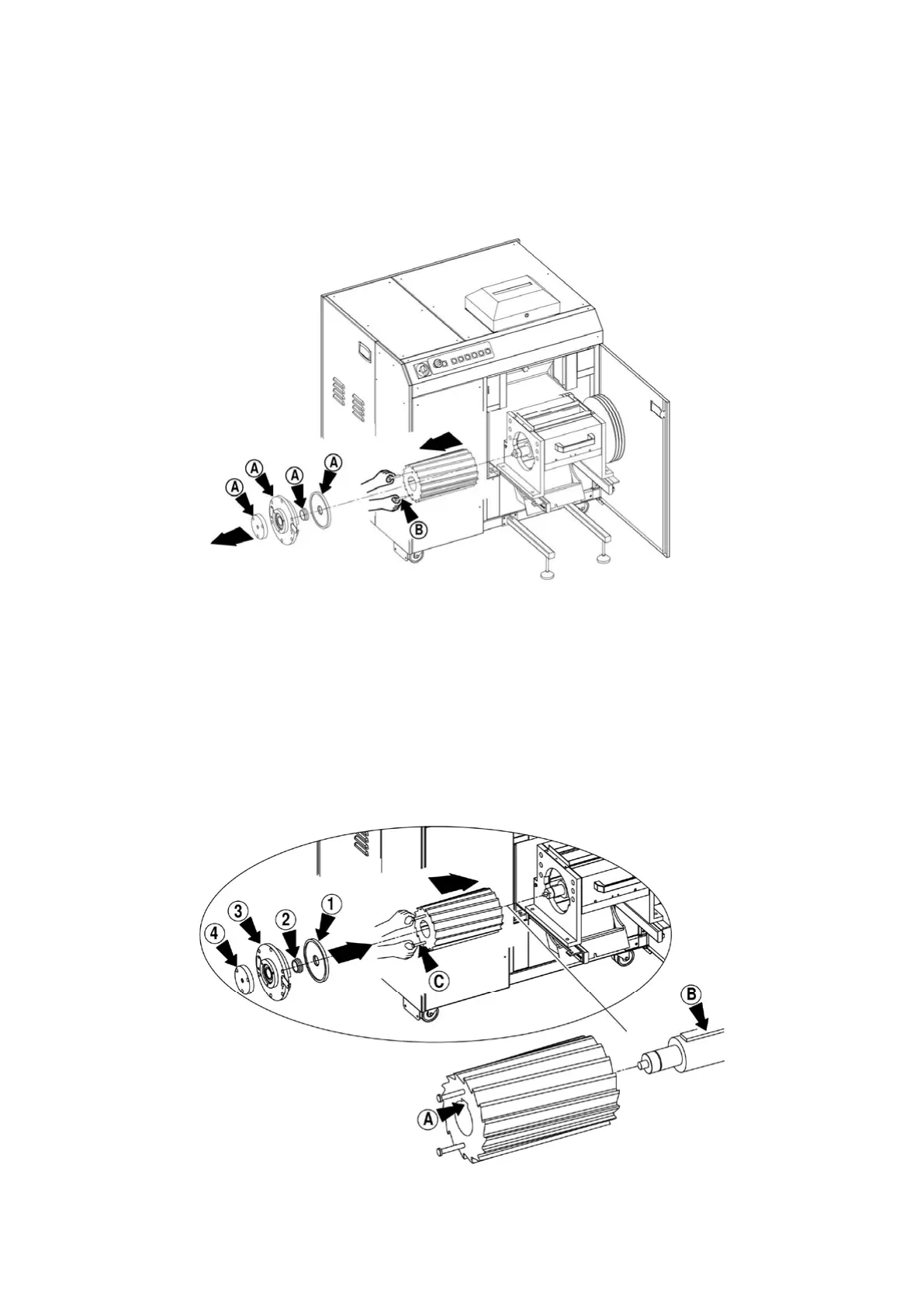 A
A
A
A
B

4
3
2
1
C
B
A