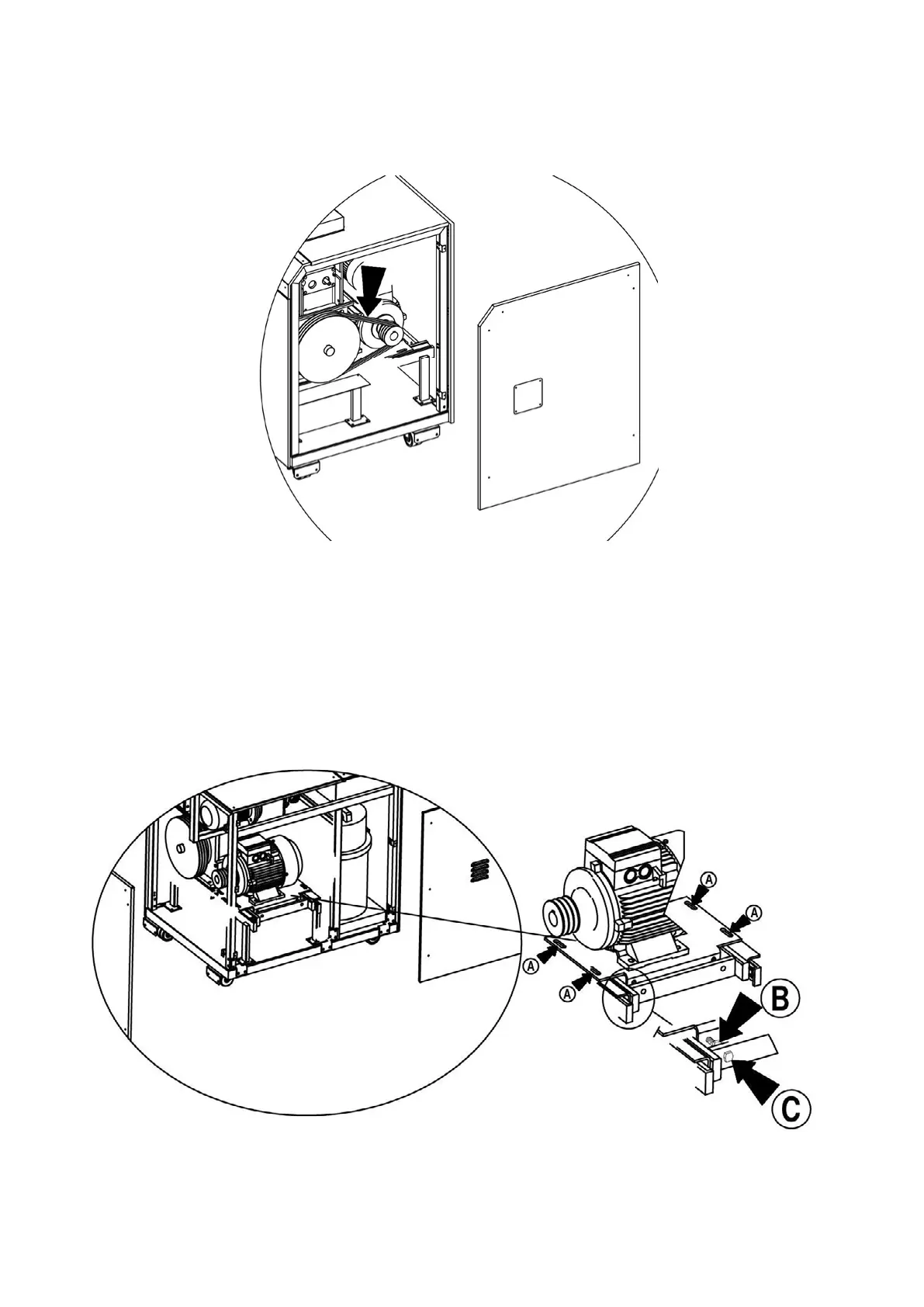 A
A
A
A
B
C