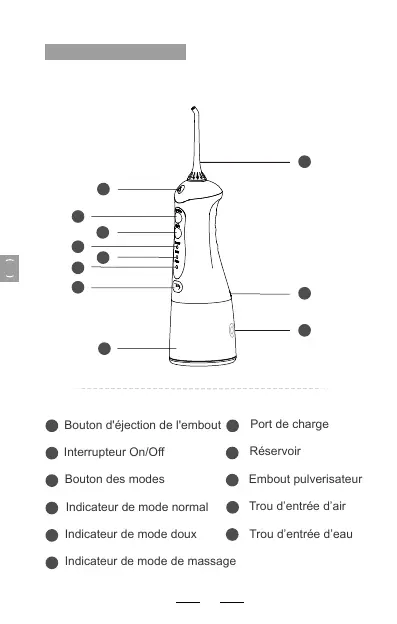 Bouton d'éjection de l'embout
Interrupteur On/Off
Bouton des modes
Indicateur de mode normal
Indicateur de mode doux
Indicateur de mode de massage

Port de charge
Réservoir
Embout pulverisateur
Trou d'entrée d'air
Trou d'entrée d'eau