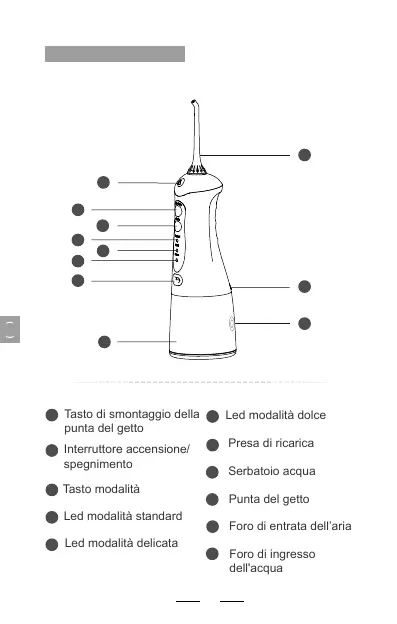 Tasto di smontaggio della punta del getto

Interruttore accensione/ spegnimento

Tasto modalità

Led modalità standard

Led modalità delicata

Led modalità dolce

Presa di ricarica

Serbatoio acqua

Punta del getto

Foro di entrata dell'aria

Foro di ingresso dell'acqua