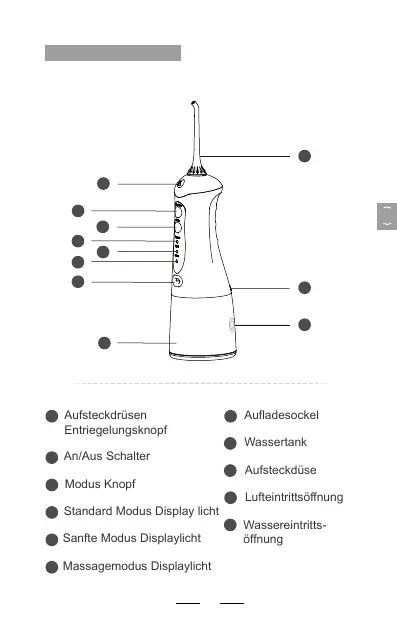 Aufsteckdrüsen Entriegelungsknopf

An/Aus Schalter

Modus Knopf

Standard Modus Display licht

Sanfte Modus Displaylicht

Massagemodus Displaylicht

Aufladesockel

Wassertank

Aufsteckdüse

Lufteintrittsöffnung

Wassereintrittsöffnung