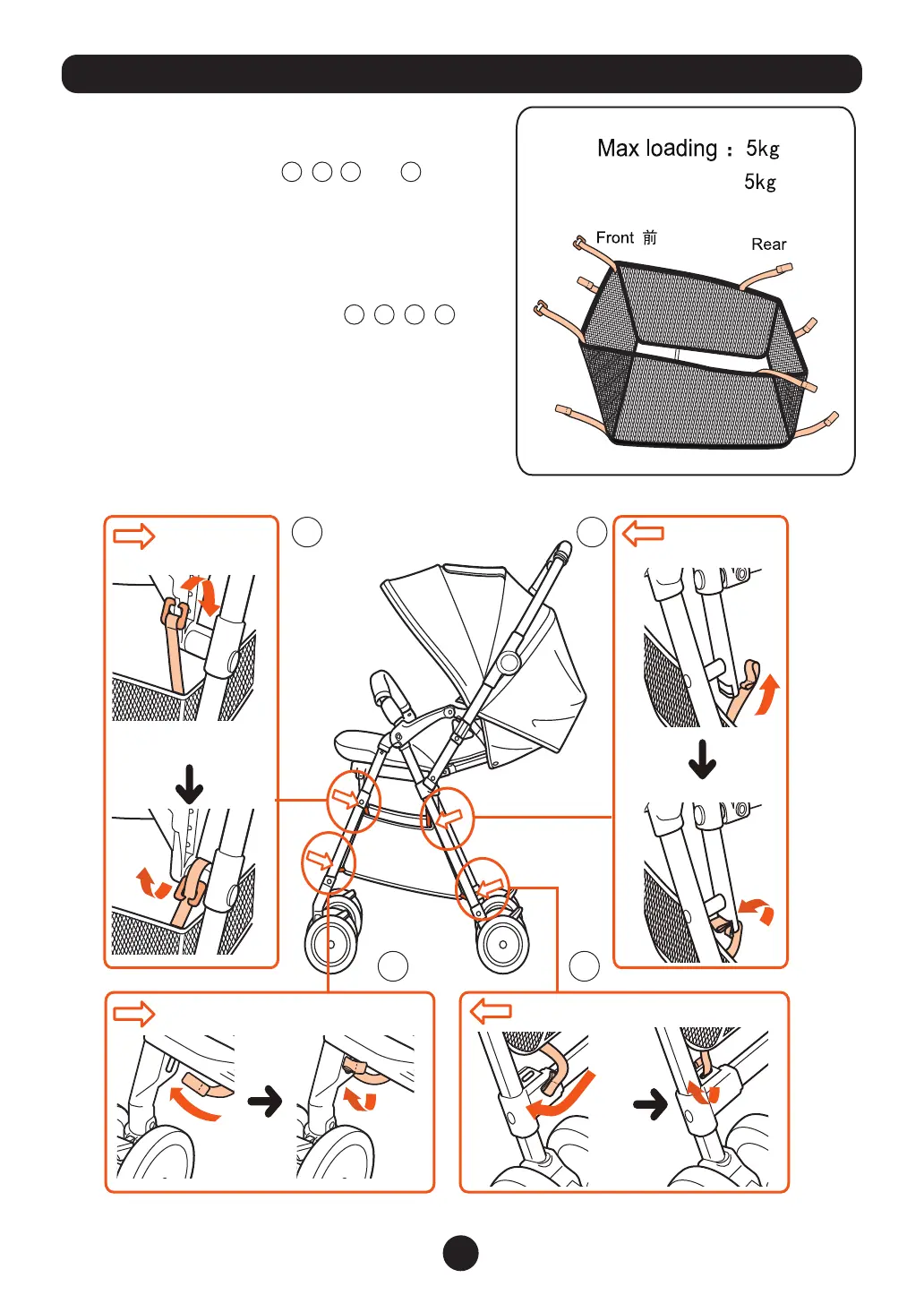 Max loading : 5kg
5kg

Front 前
Rear