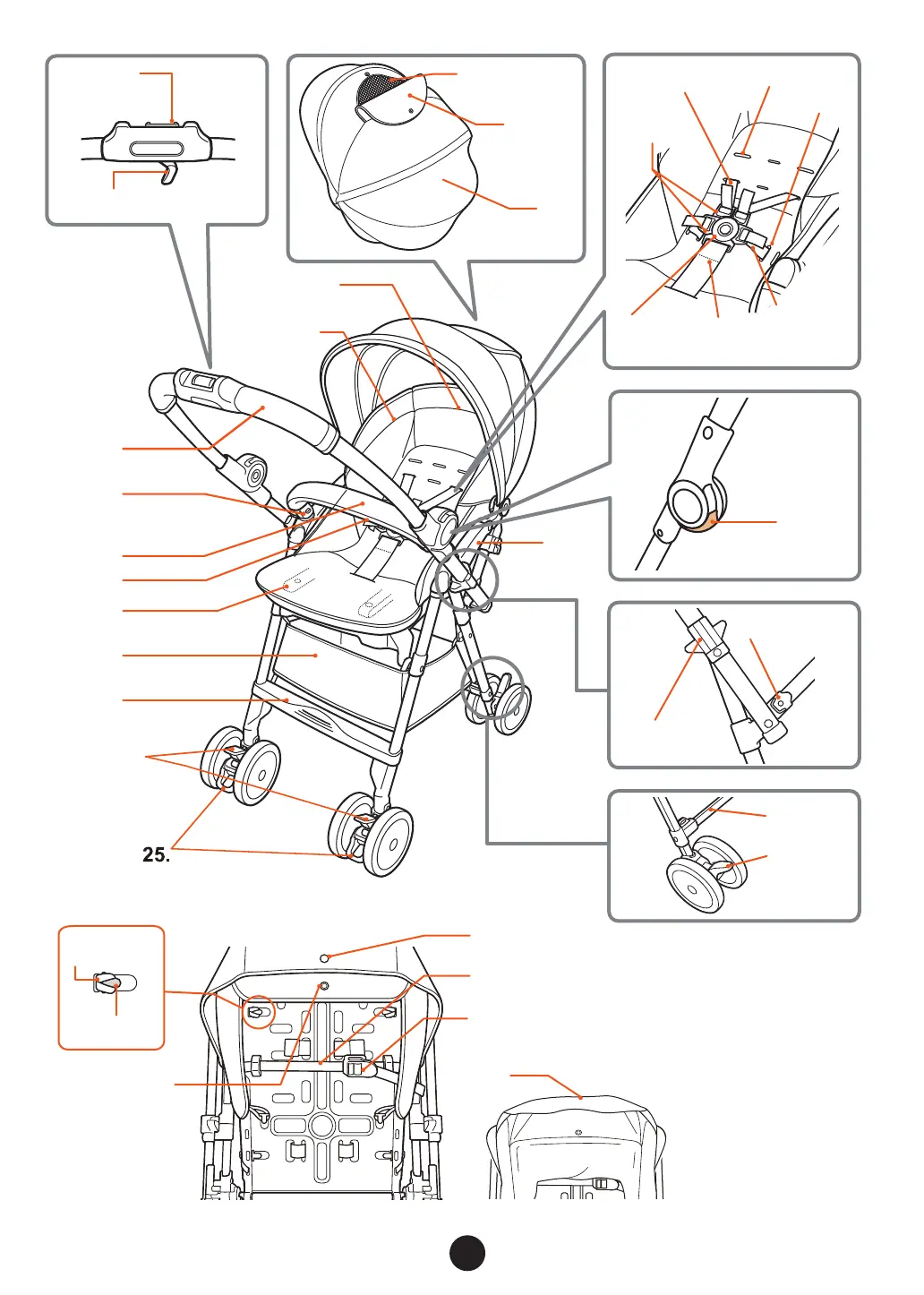 25.